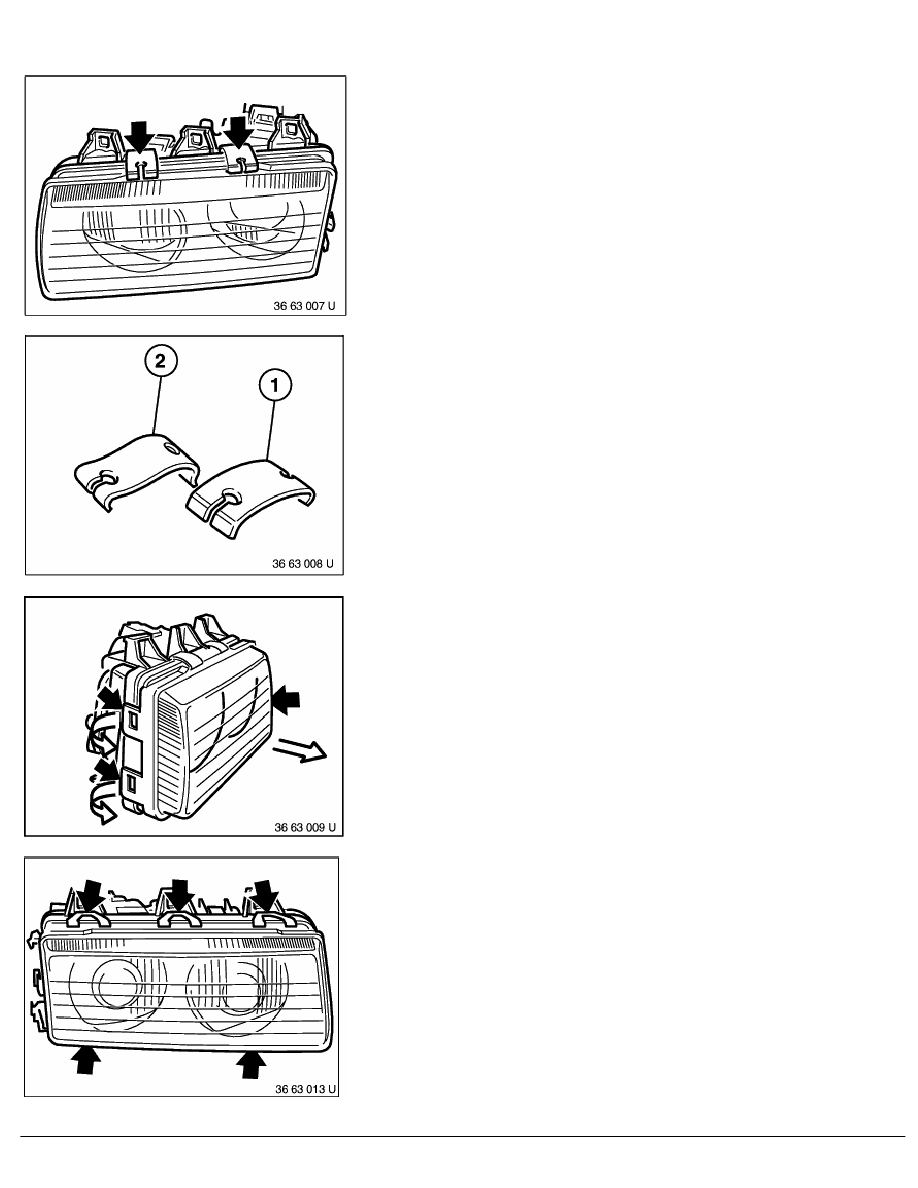 36 63 007 U

2

1

36 63 008 U

36 63 009 U

36 63 013 U