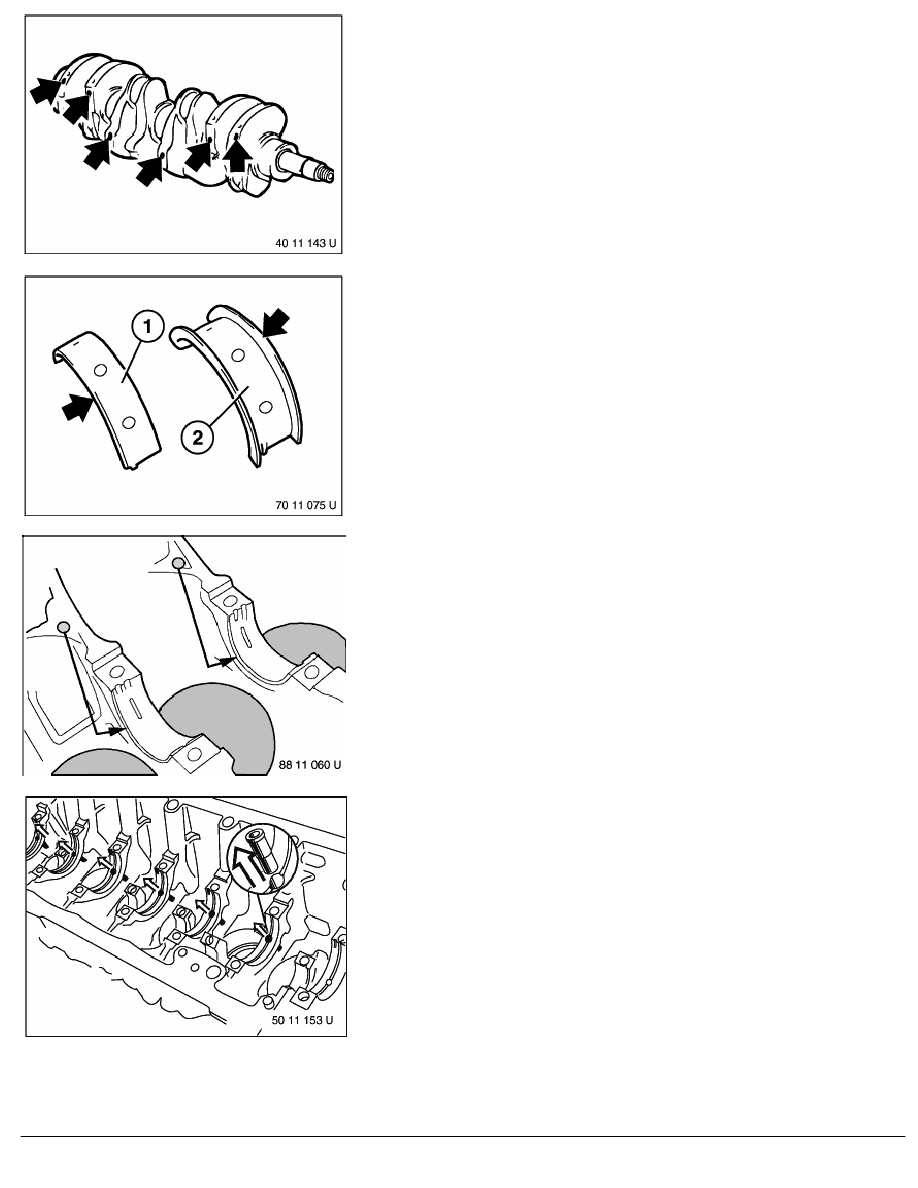 40 11 143 U

1

2

70 11 075 U

88 11 060 U

50 11 153 U