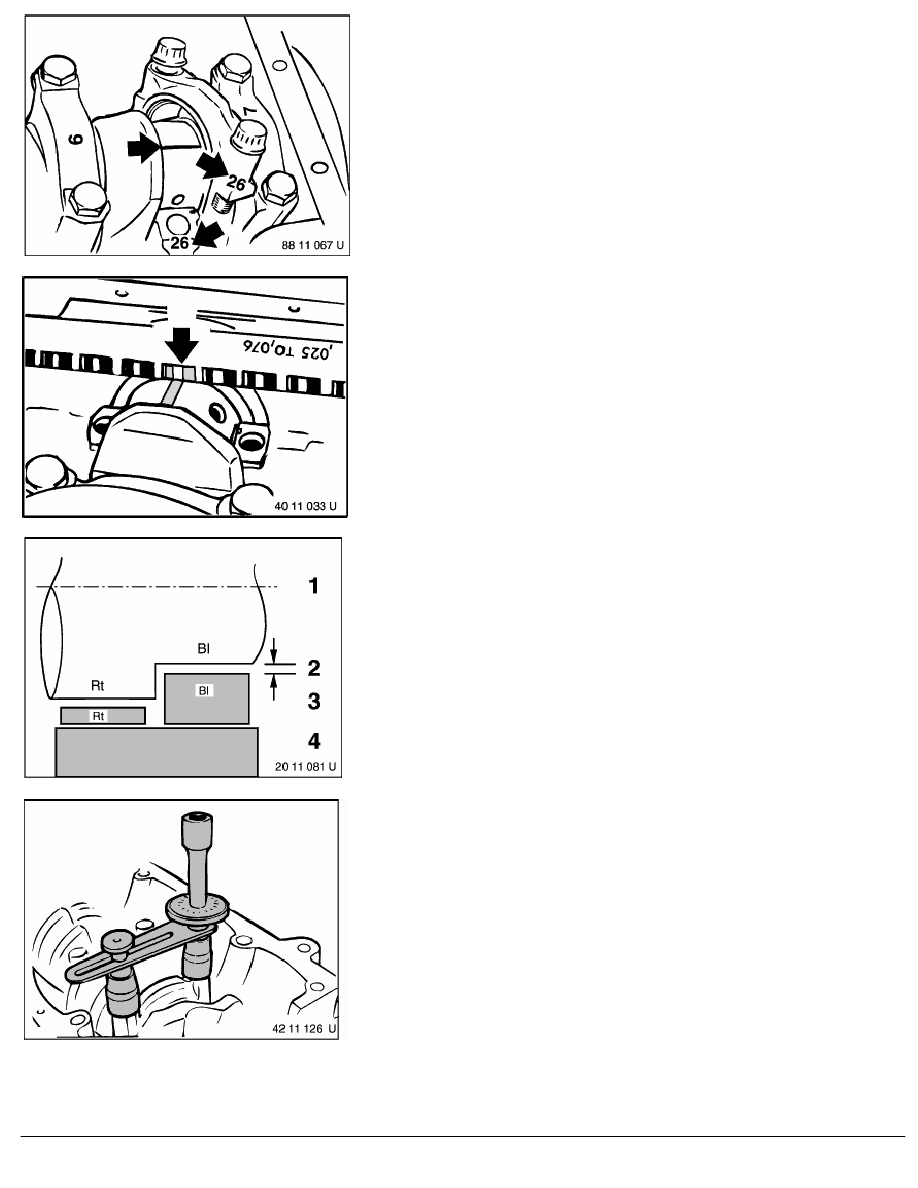 6
7
26
26
88 11 067 U

,025 TO,076
40 11 033 U

1
Bl
2
Rt
Bl
3
Rt
4
20 11 081 U

42 11 126 U