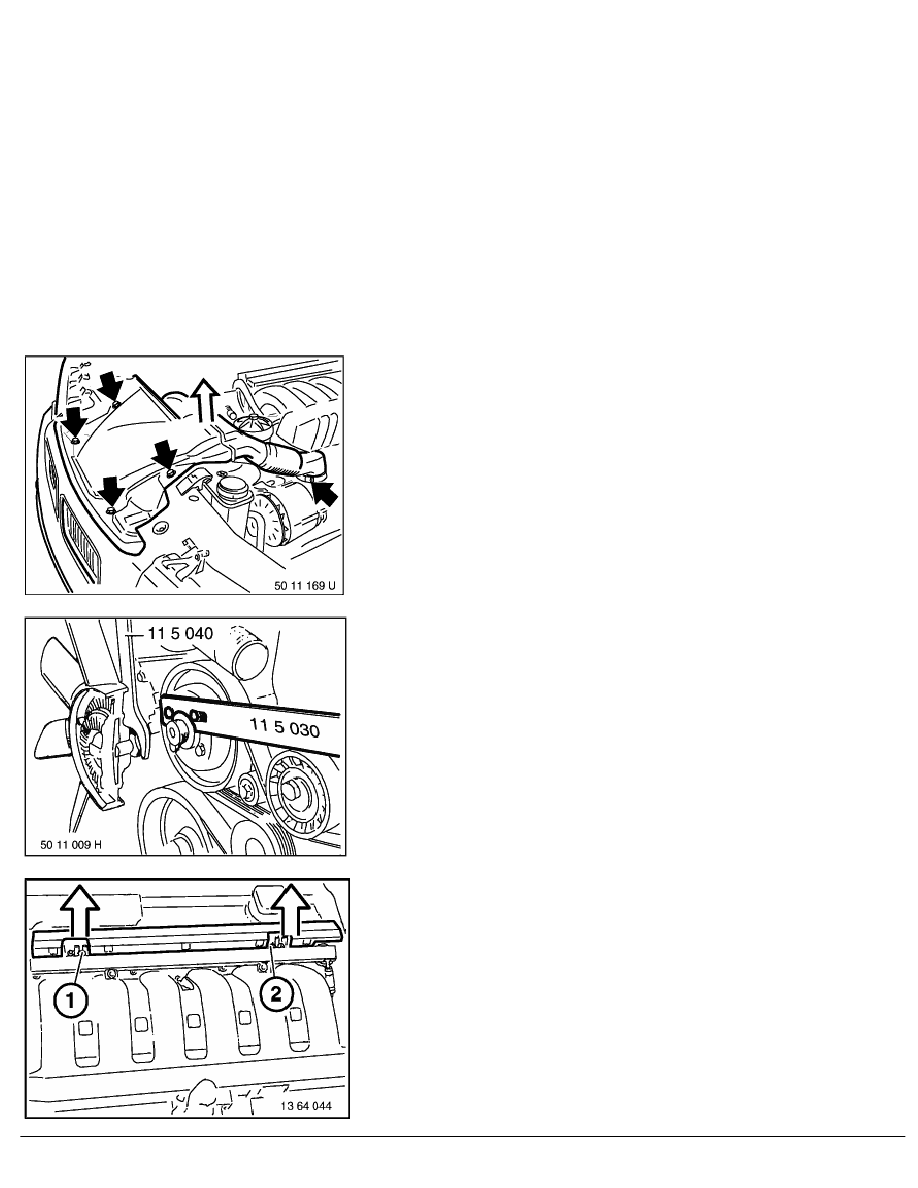 50 11 169 U

11 5 040

11 5 030

50 11 009 H

1

2

13 64 044