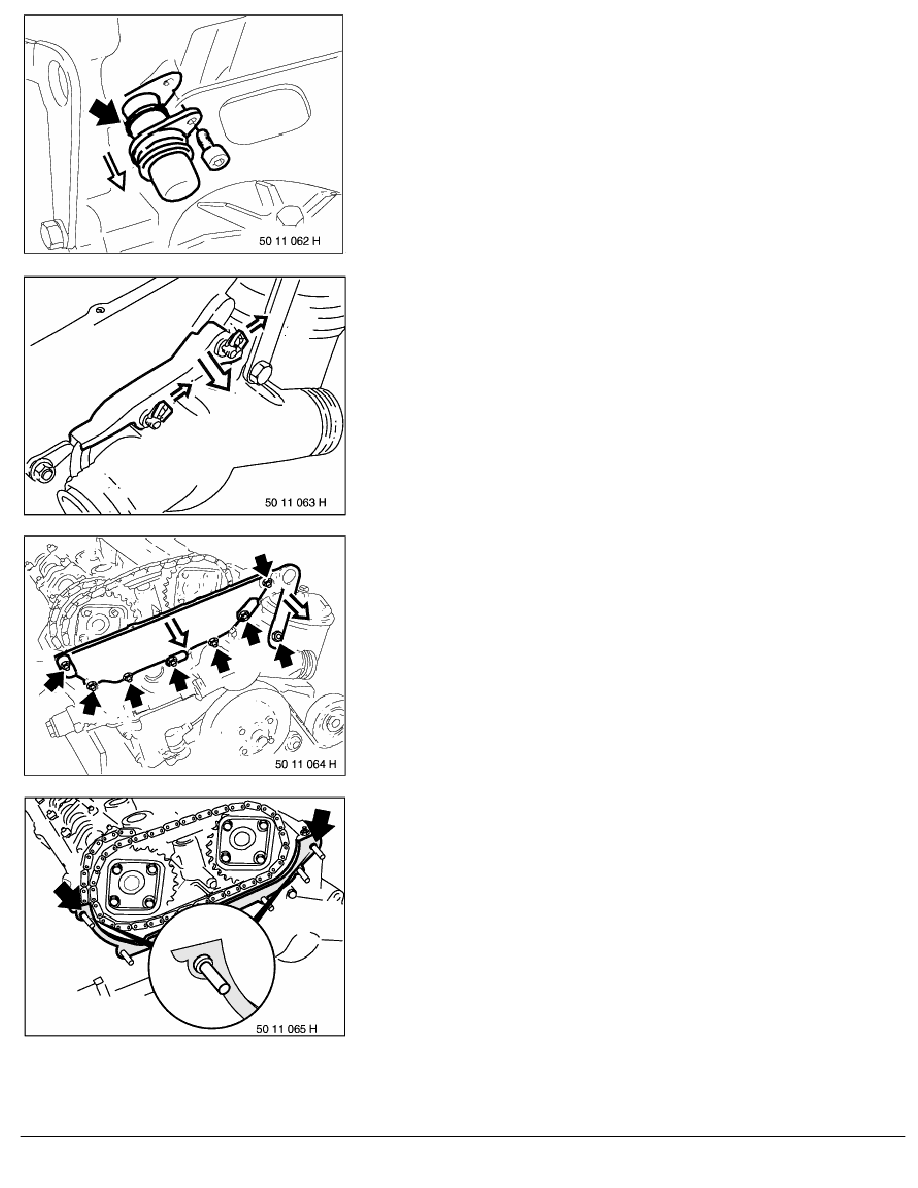 50 11 062 H

50 11 063 H

50 11 064 H

50 11 065 H