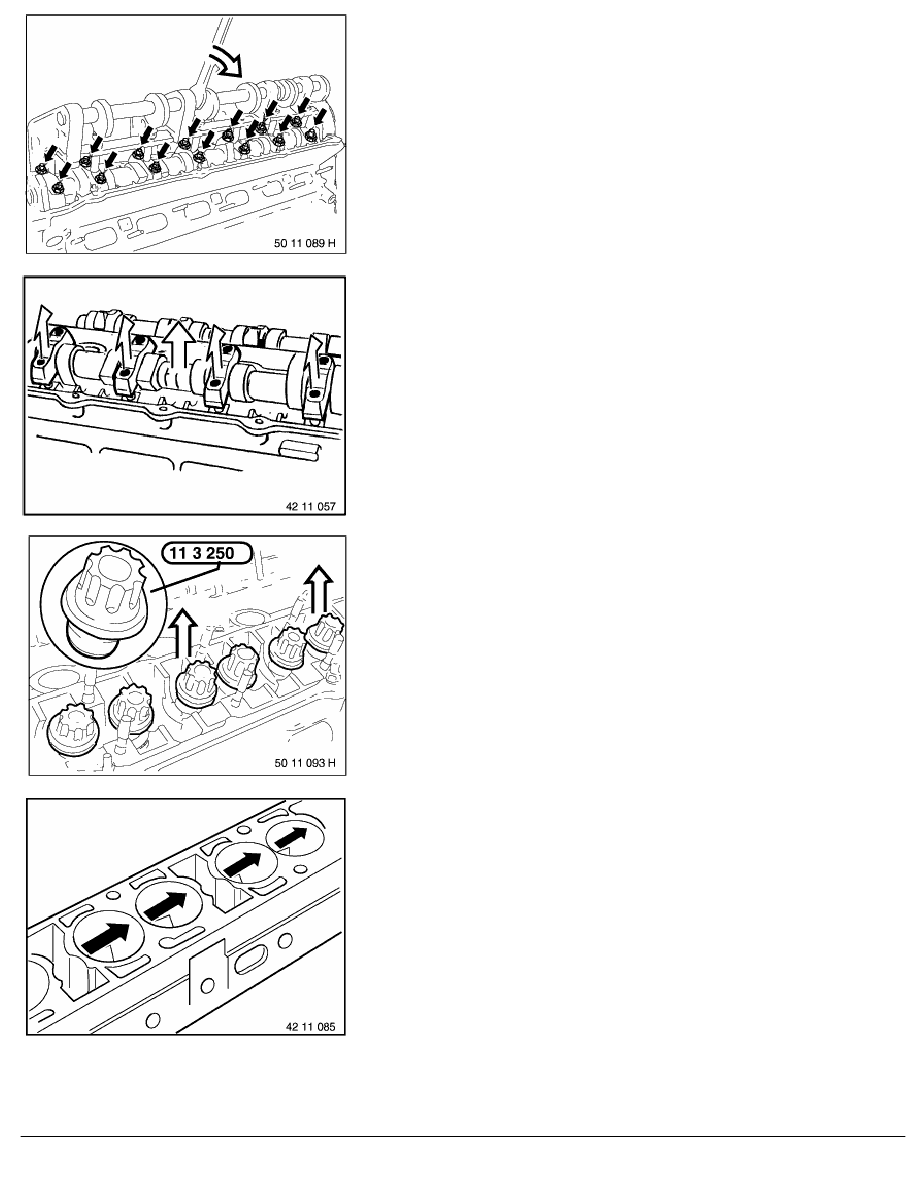 50 11 089 H

42 11 057

11 3 250

50 11 093 H

42 11 085