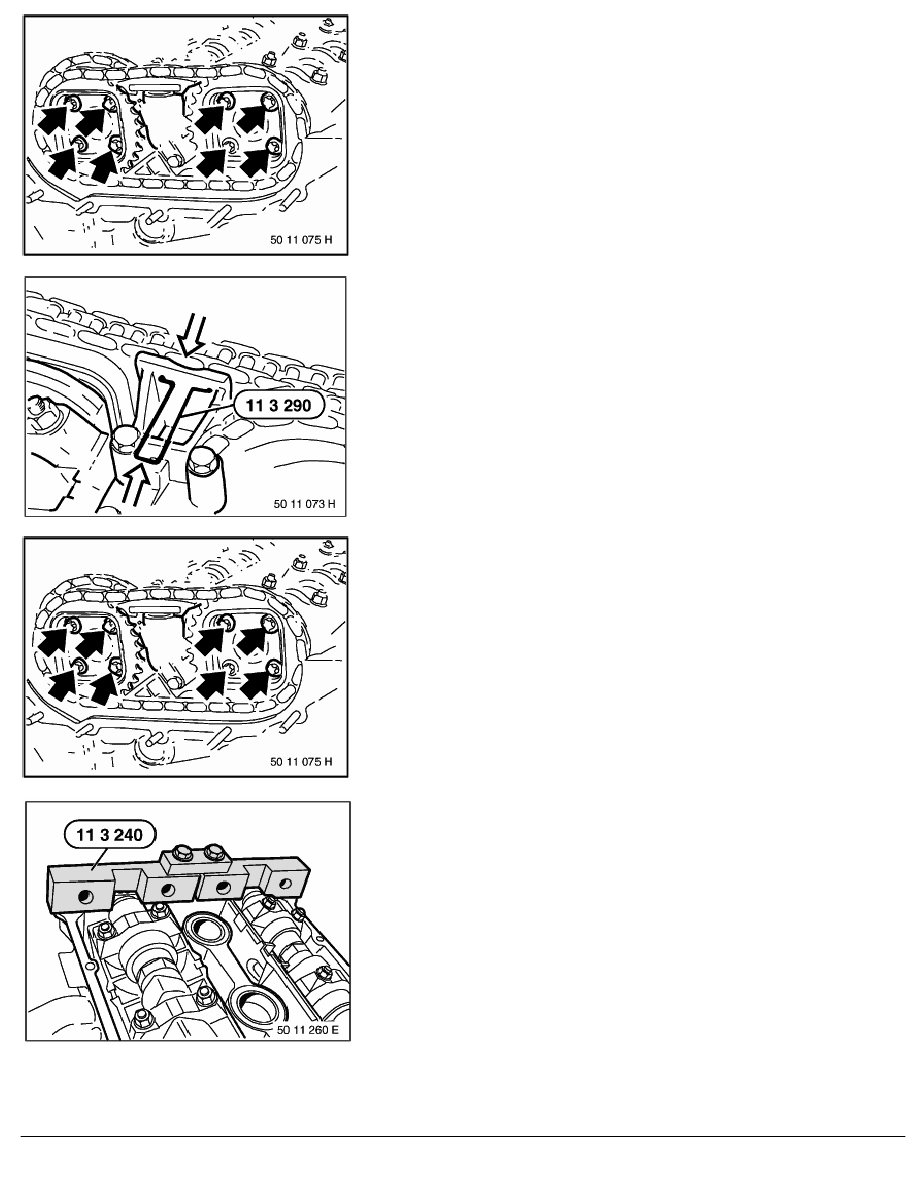 50 11 075 H

11 3 290

50 11 073 H

50 11 075 H

11 3 240

50 11 260 E