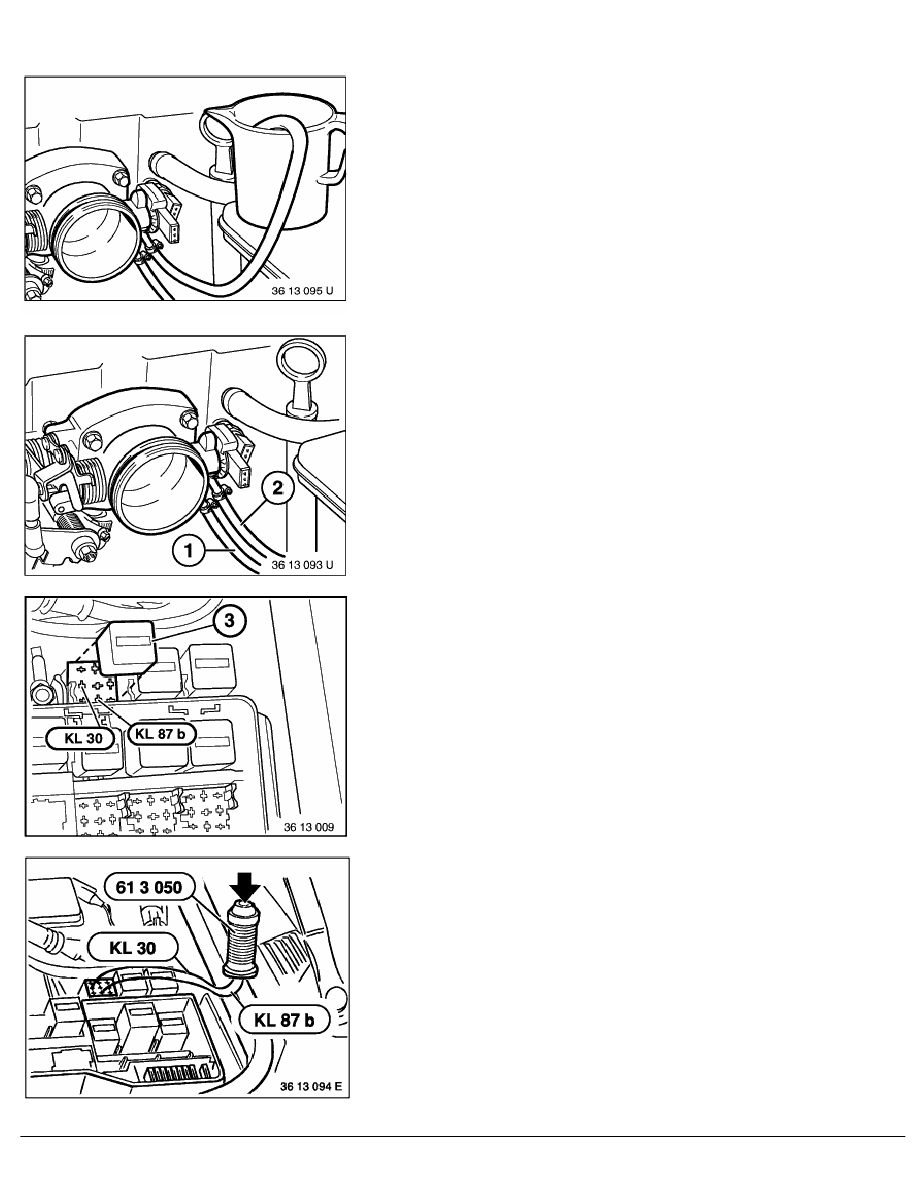 36 13 095 U

2
1
36 13 093 U

3
KL 30
KL 87 b
36 13 009

61 3 050
KL 30
KL 87 b
36 13 094 E