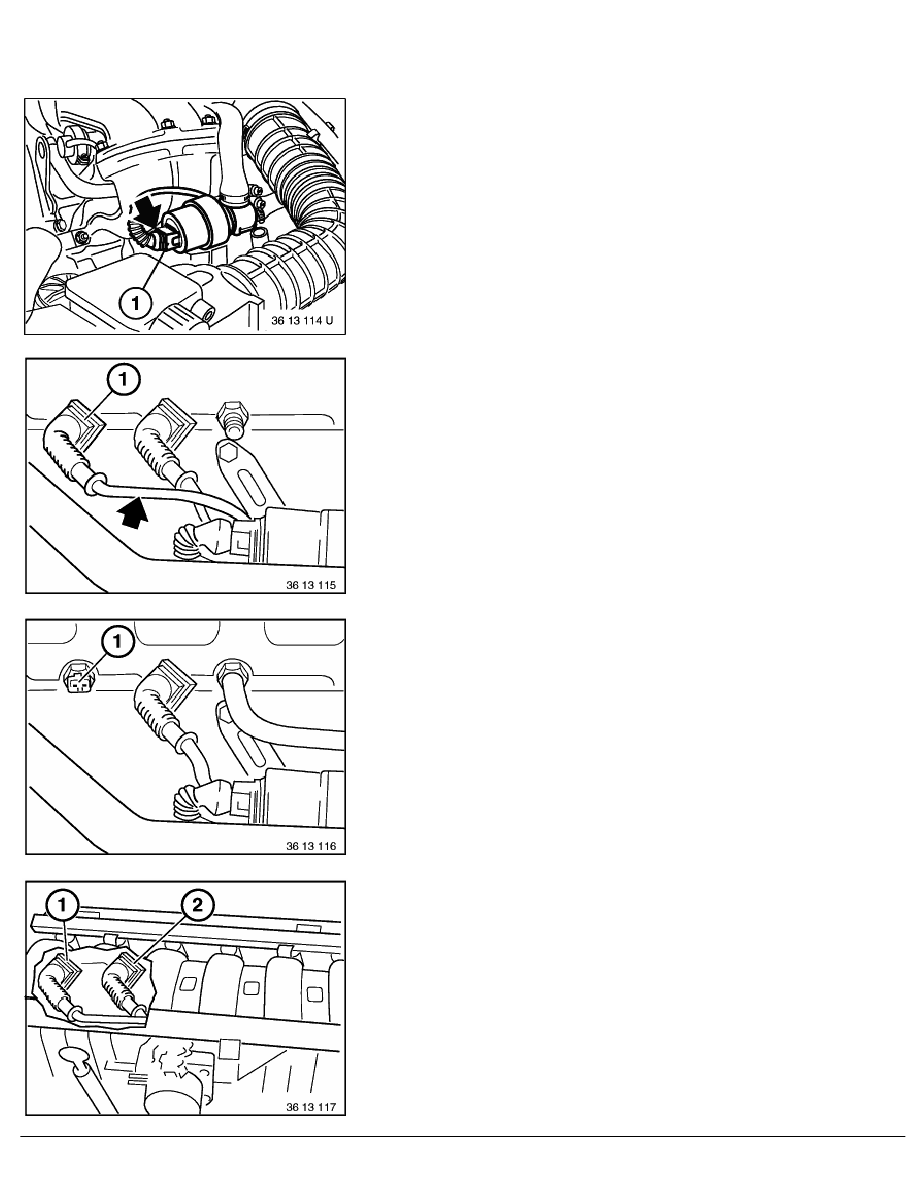 1

36 13 114 U

1

36 13 115

1

36 13 116

1

2

36 13 117