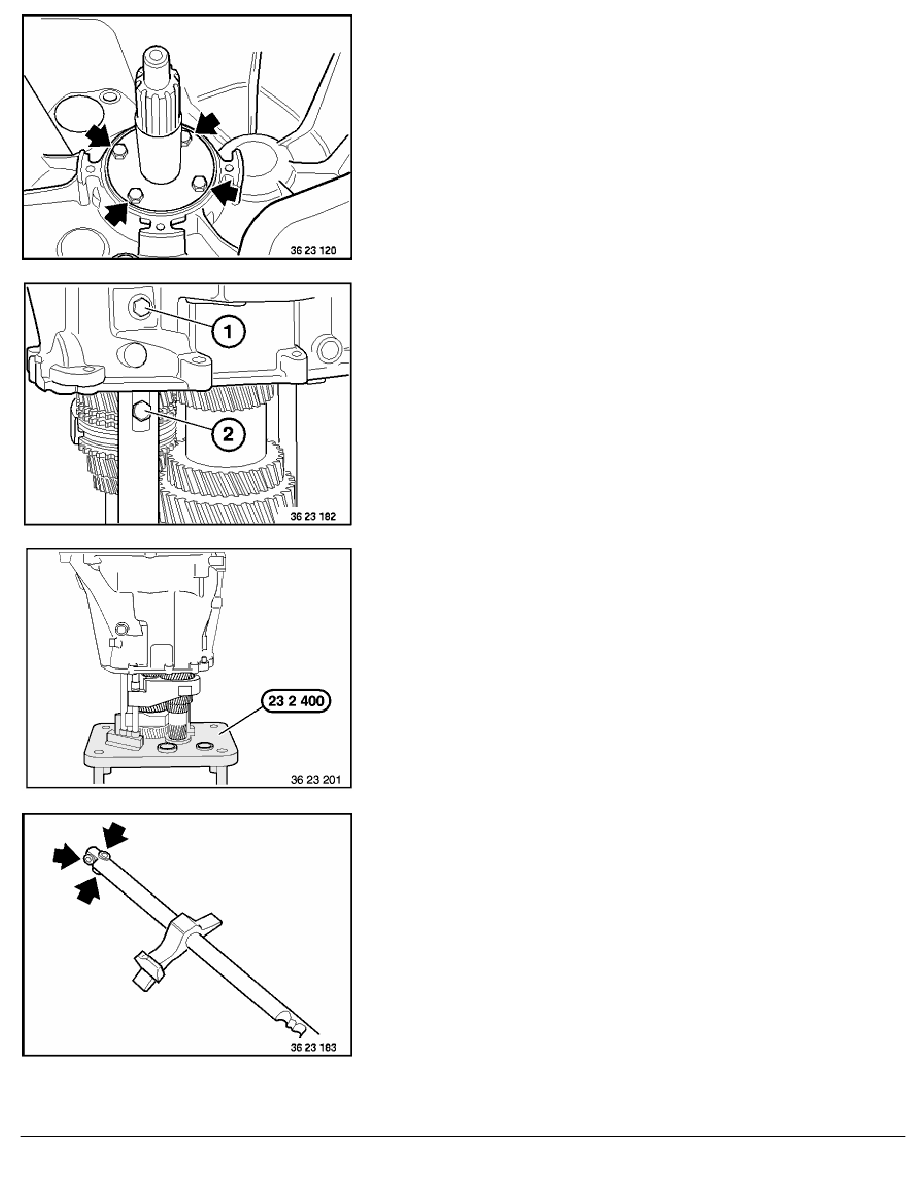 36 23 120

1

2

36 23 182

23 2 400

36 23 201

36 23 183