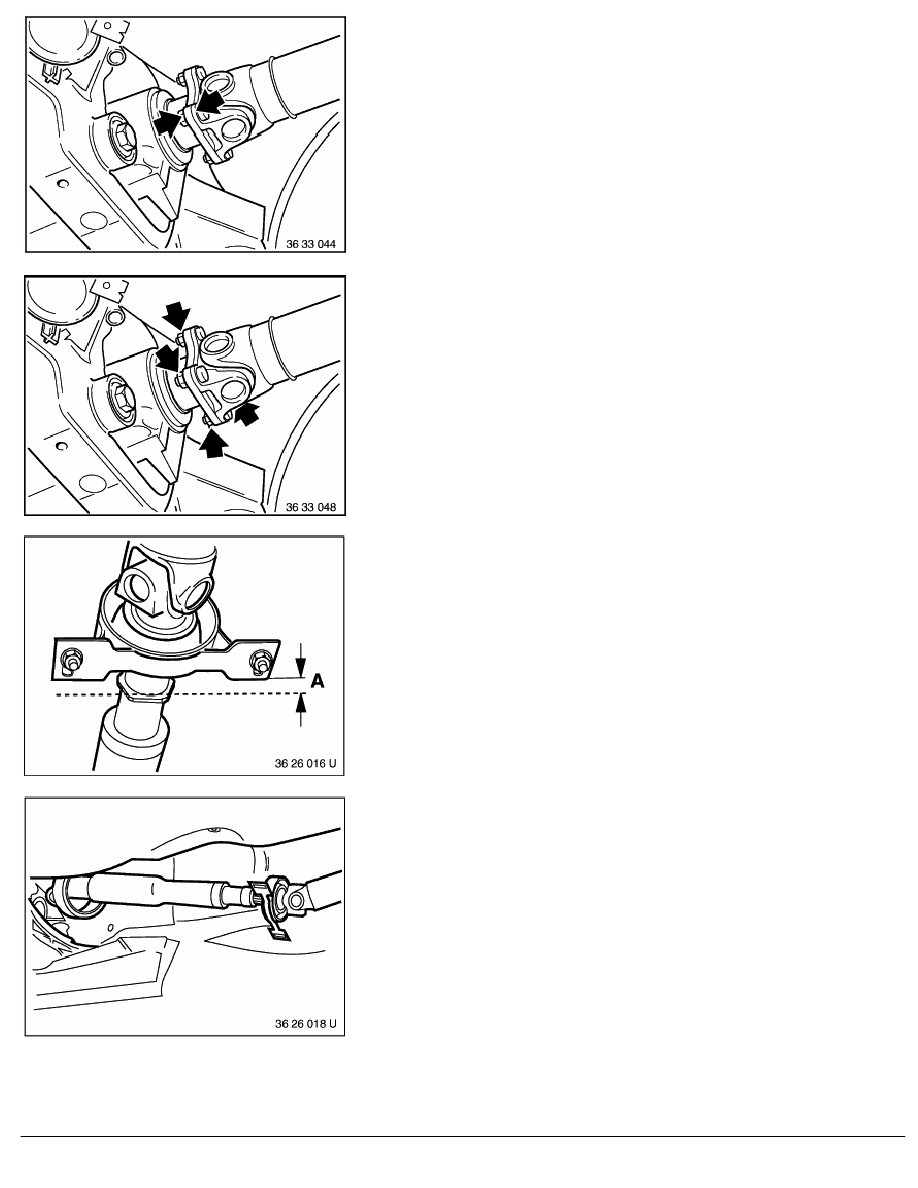 36 33 044

36 33 048

A

36 26 016 U

36 26 018 U