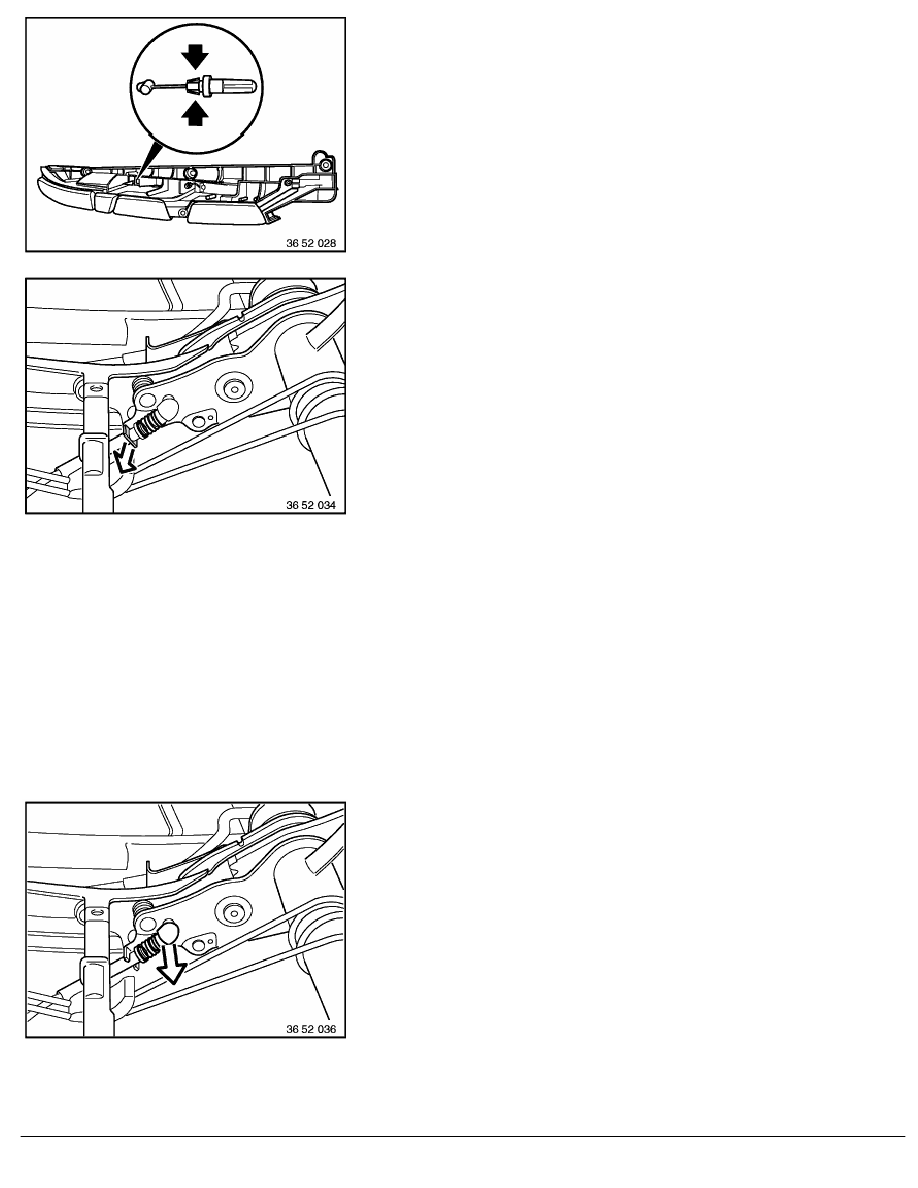 36 52 028

36 52 034

36 52 036