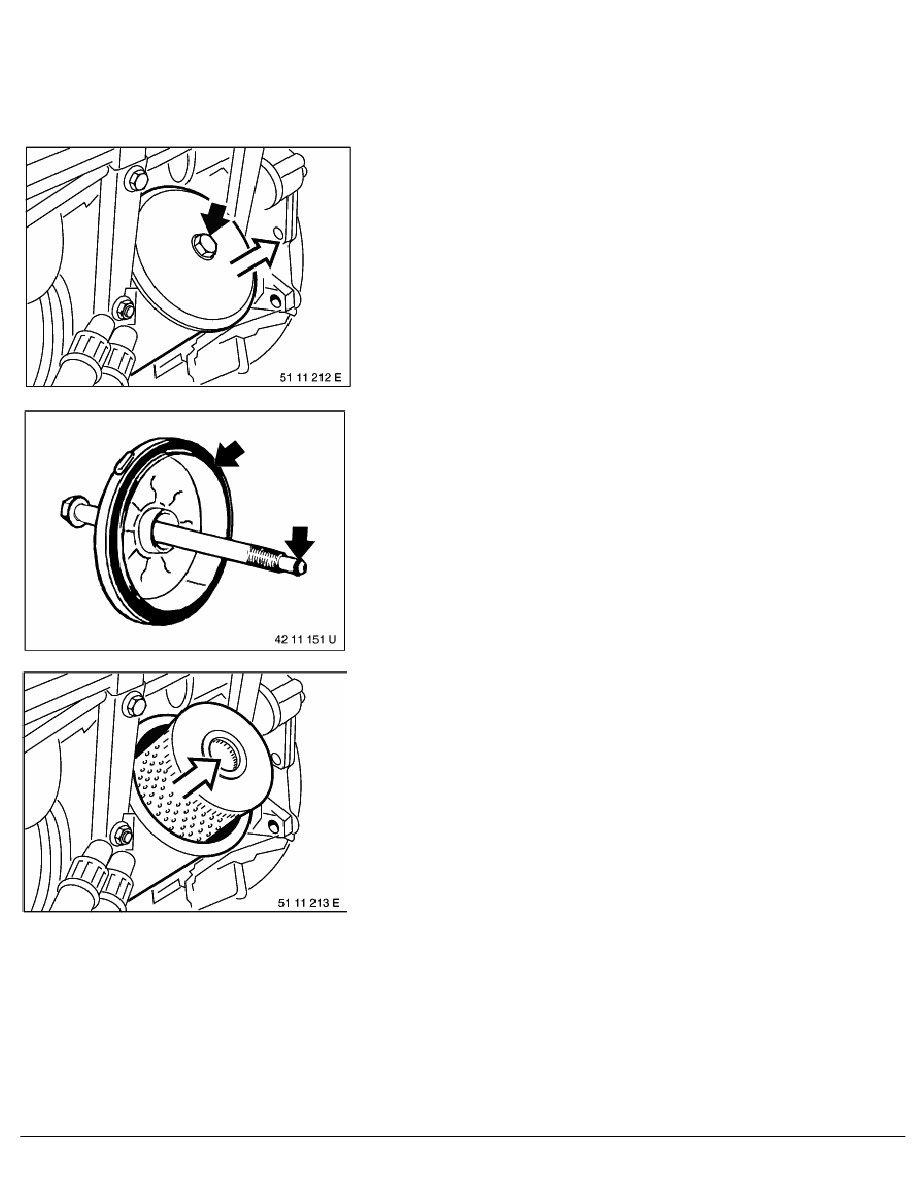 51 11 212 E

42 11 151 U

51 11 213 E