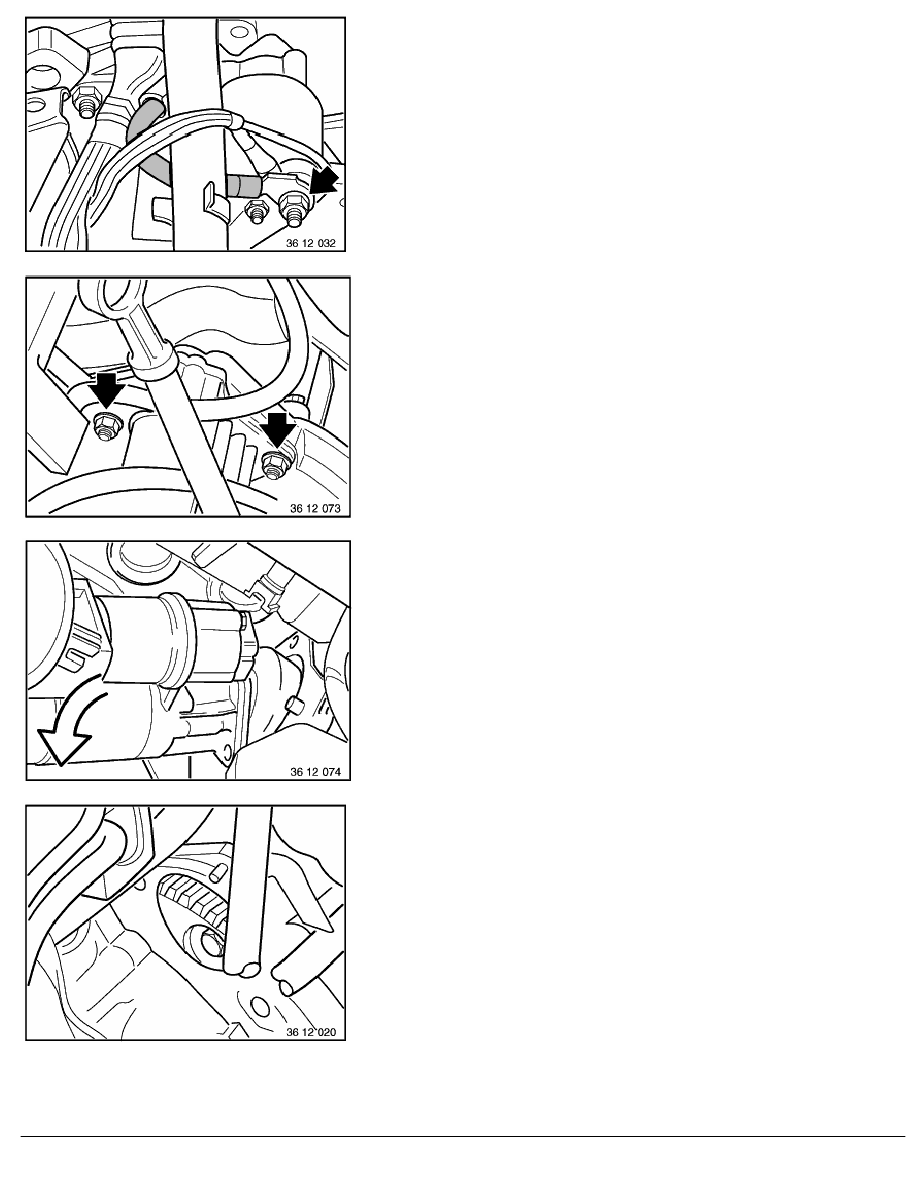 36 12 032

36 12 073

36 12 074

36 12 020