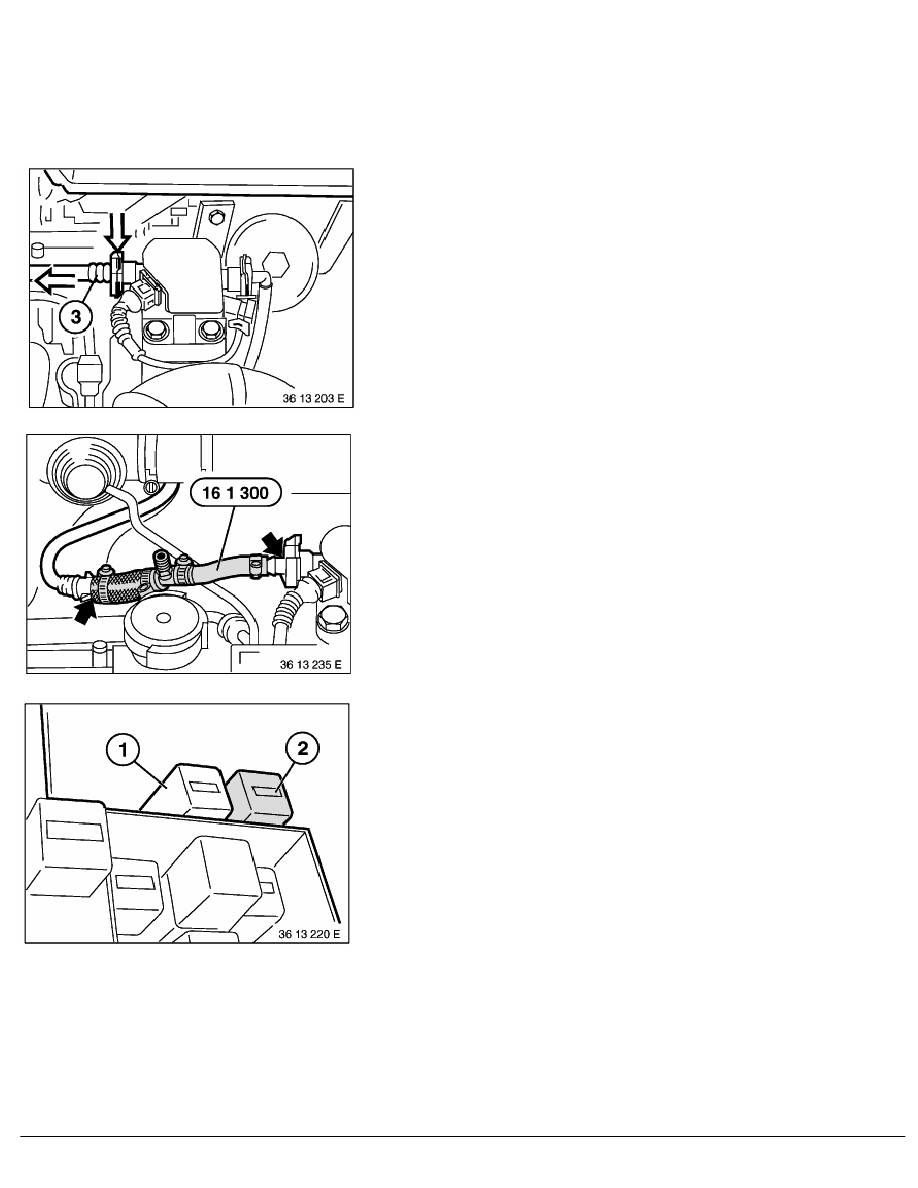 3

36 13 203 E

16 1 300

36 13 235 E

1

2

36 13 220 E