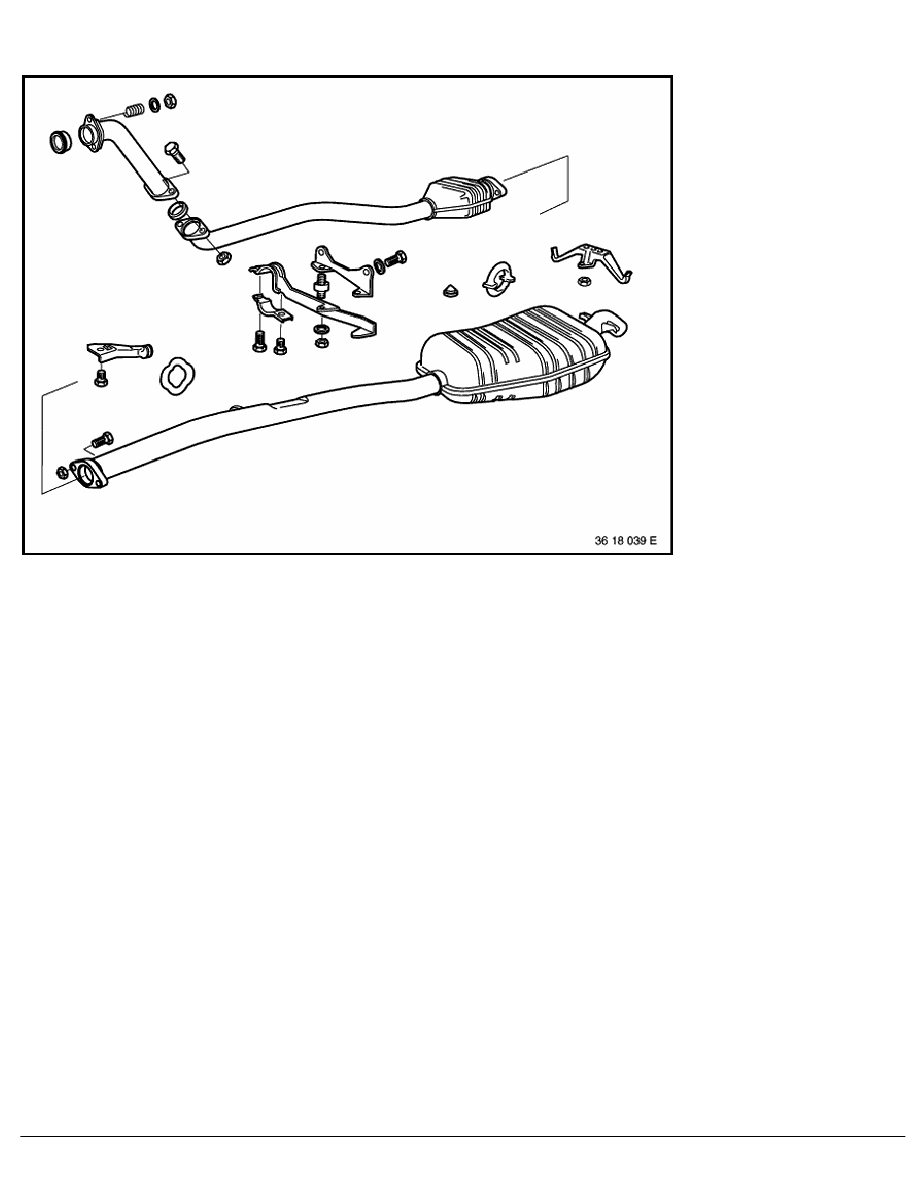 36 18 039 E