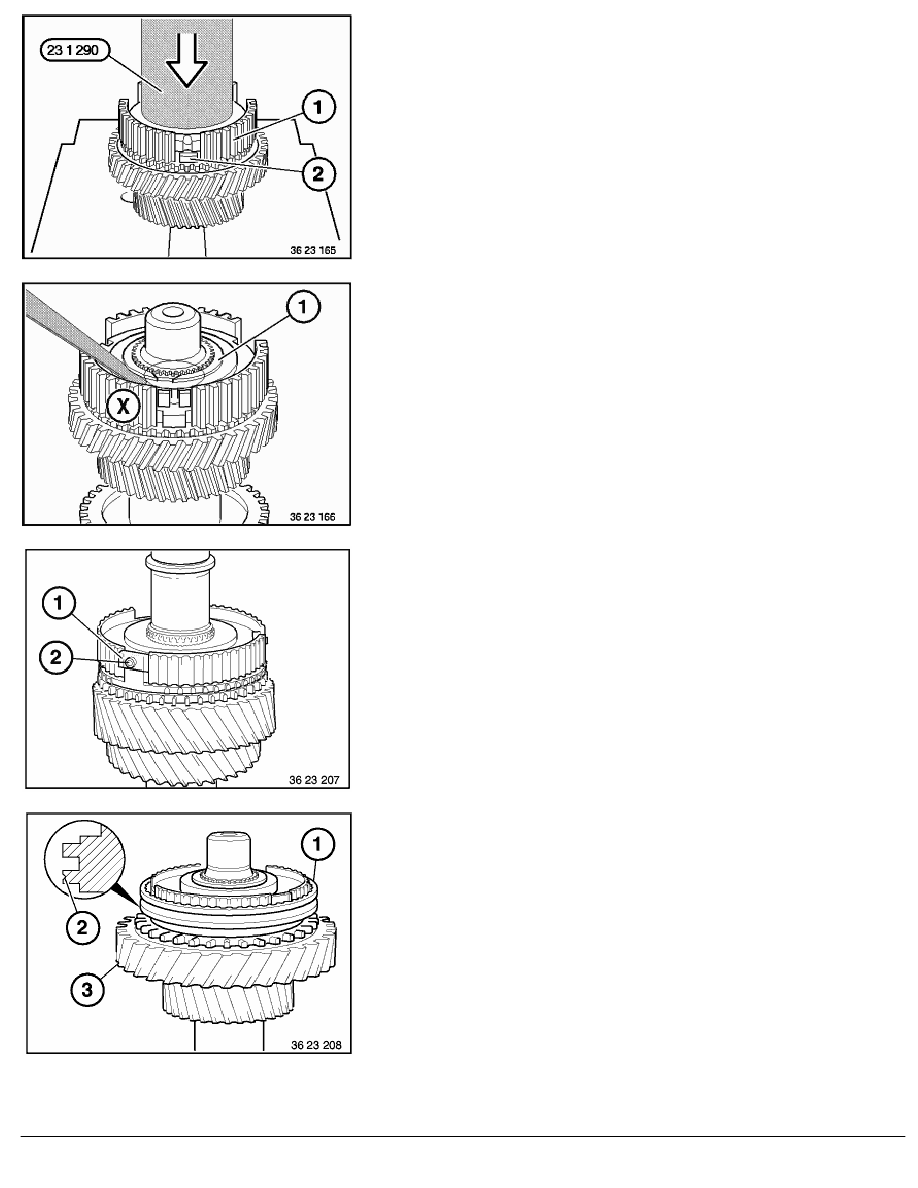 23 1 290
1
2
36 23 165

1
X
36 23 166

1
2
36 23 207

1
2
3
36 23 208