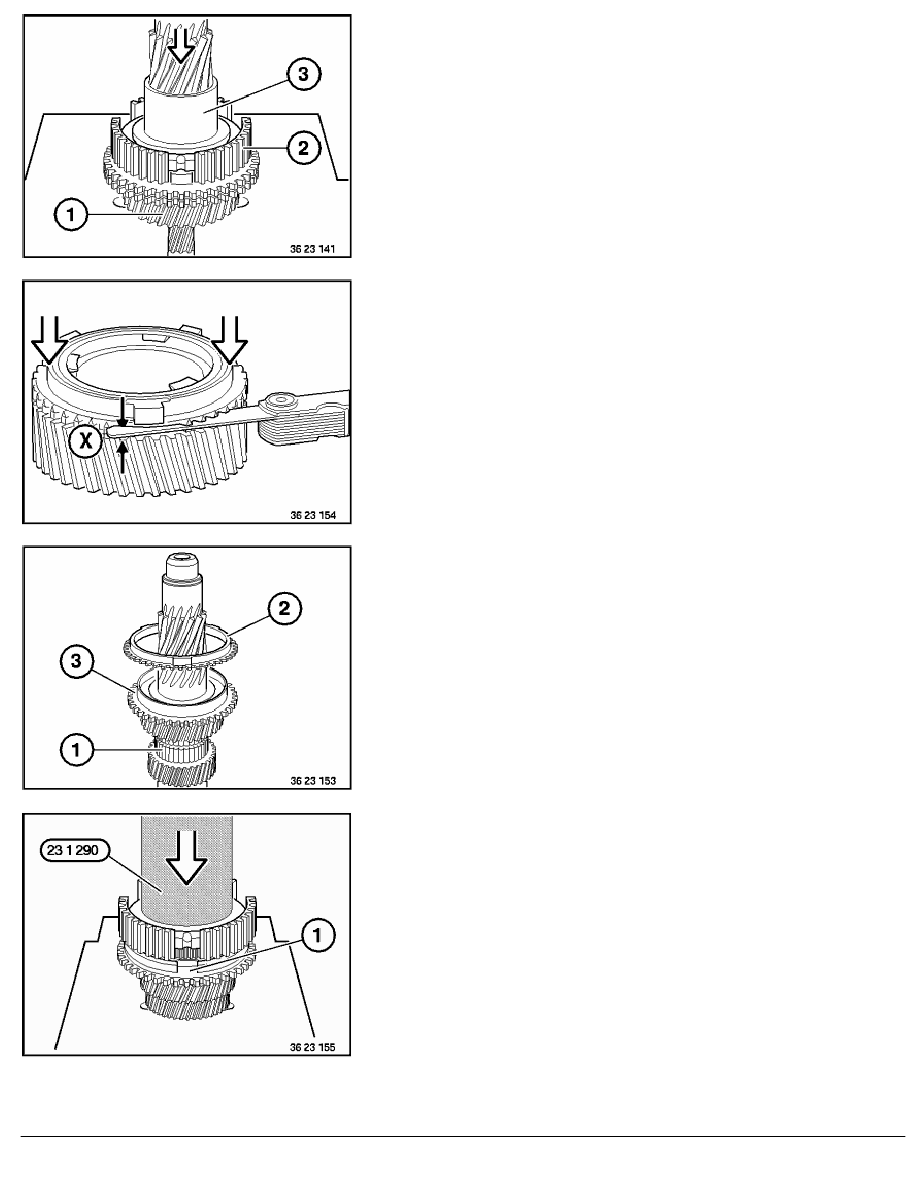 3
2
1
36 23 141

X
36 23 154

2
3
1
36 23 153

23 1 290
1
36 23 155