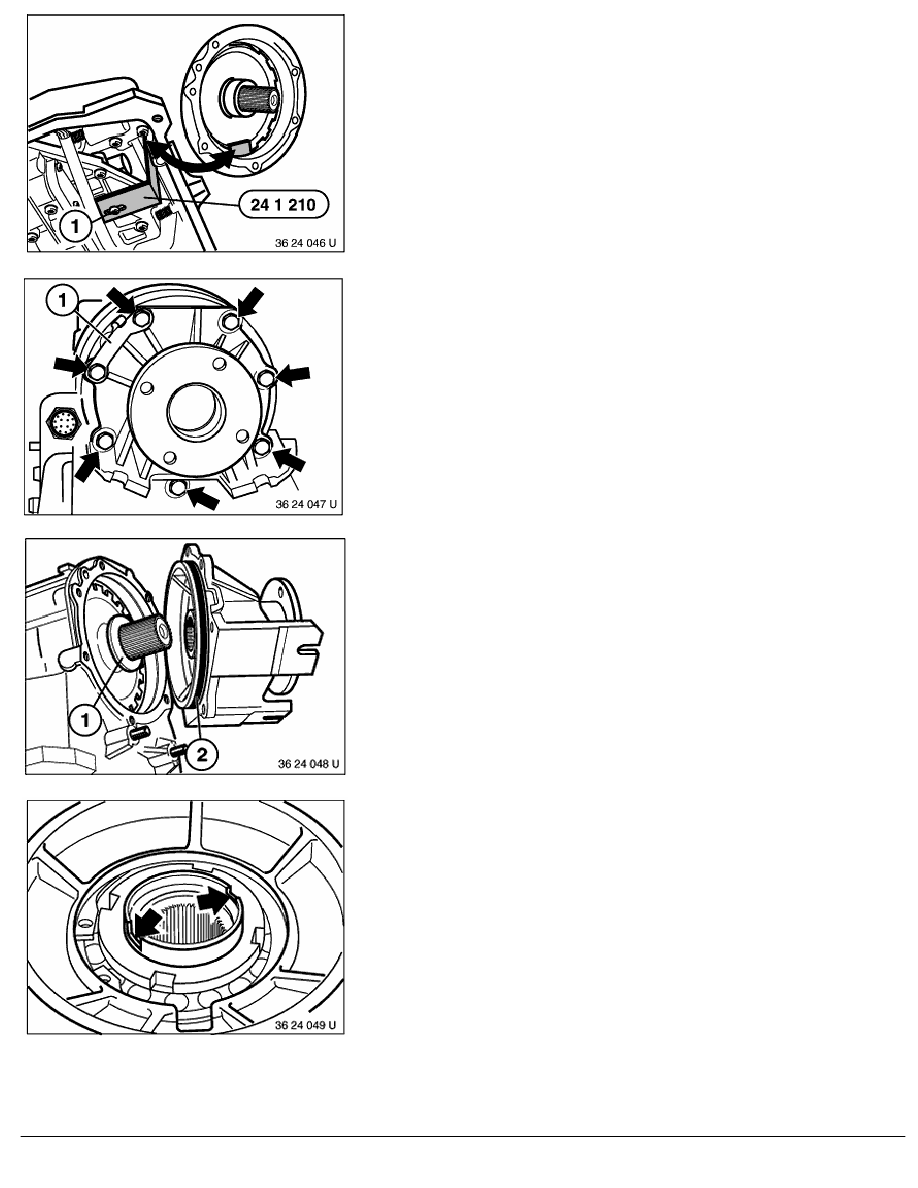 1

24 1 210

36 24 046 U

1

36 24 047 U

1

2

36 24 048 U

36 24 049 U