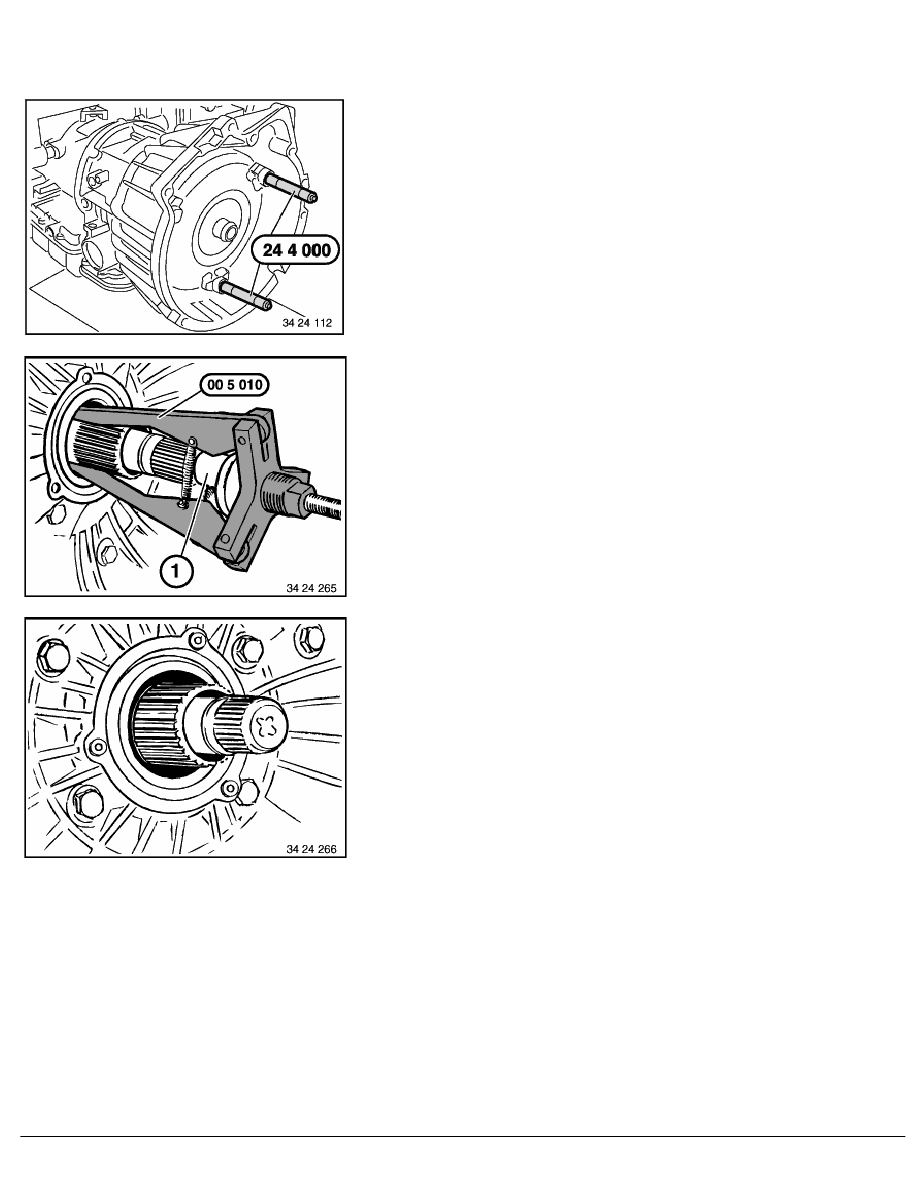 24 4 000

34 24 112

00 5 010

1

34 24 265

34 24 266