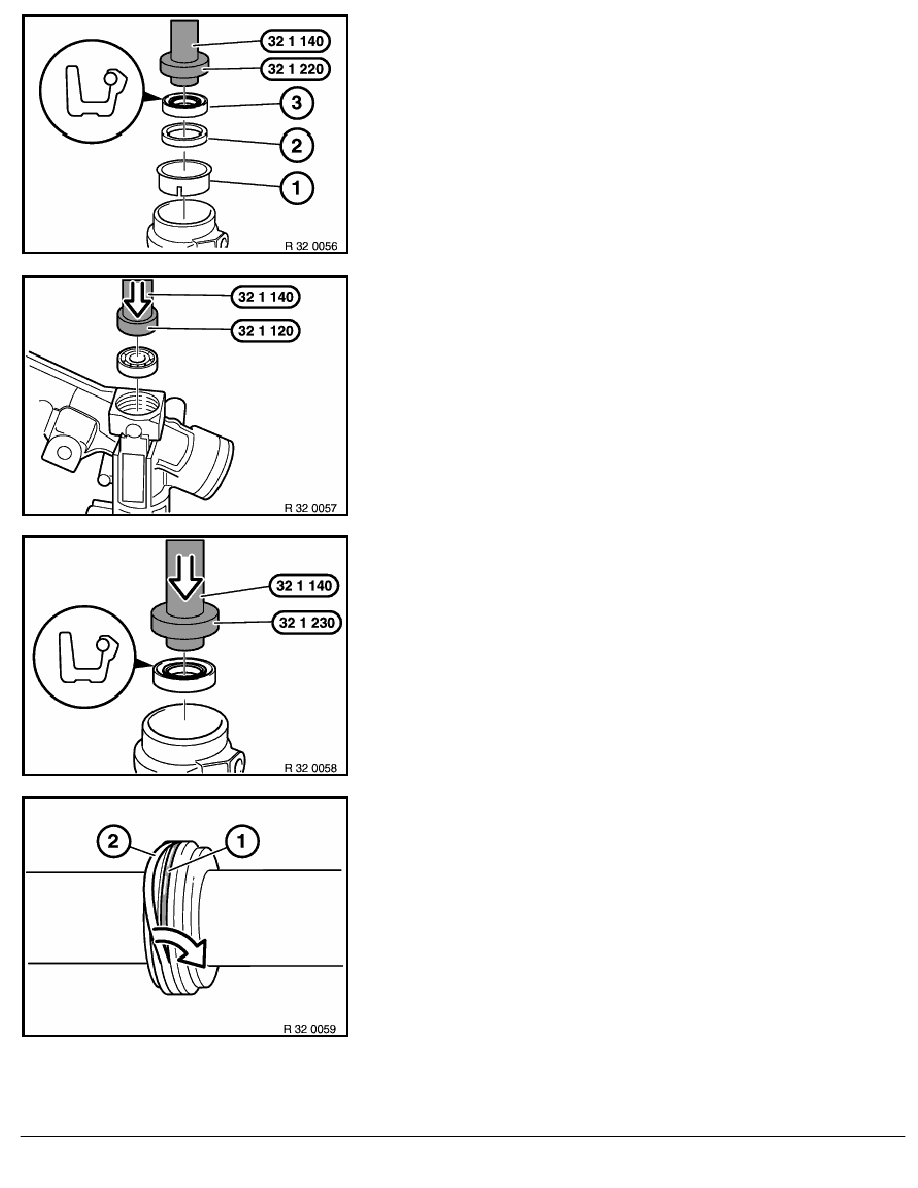 32 1 140
32 1 220
3
2
1
R 32 0056

32 1 140
32 1 120
R 32 0057

32 1 140
32 1 230
R 32 0058

2
1
R 32 0059