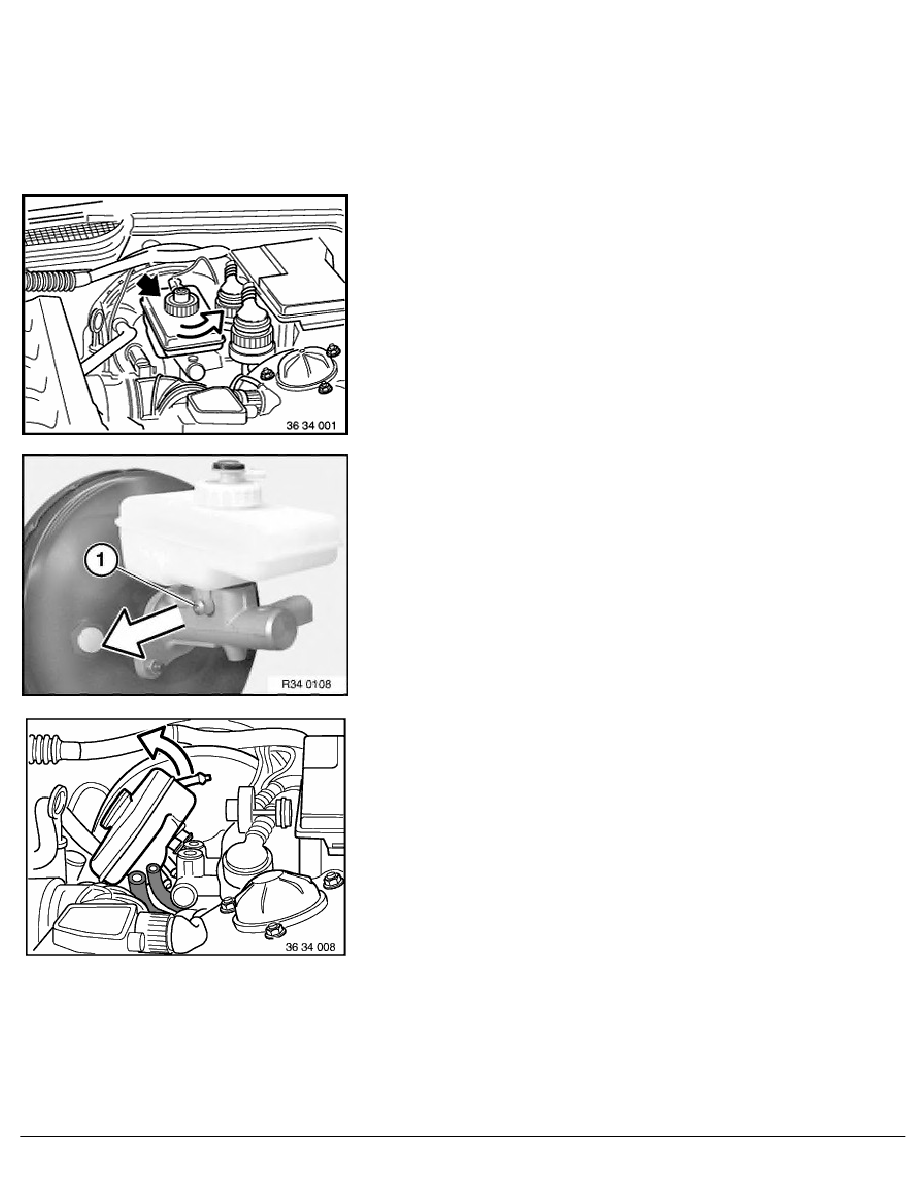 36 34 001

1

R34 0108

36 34 008