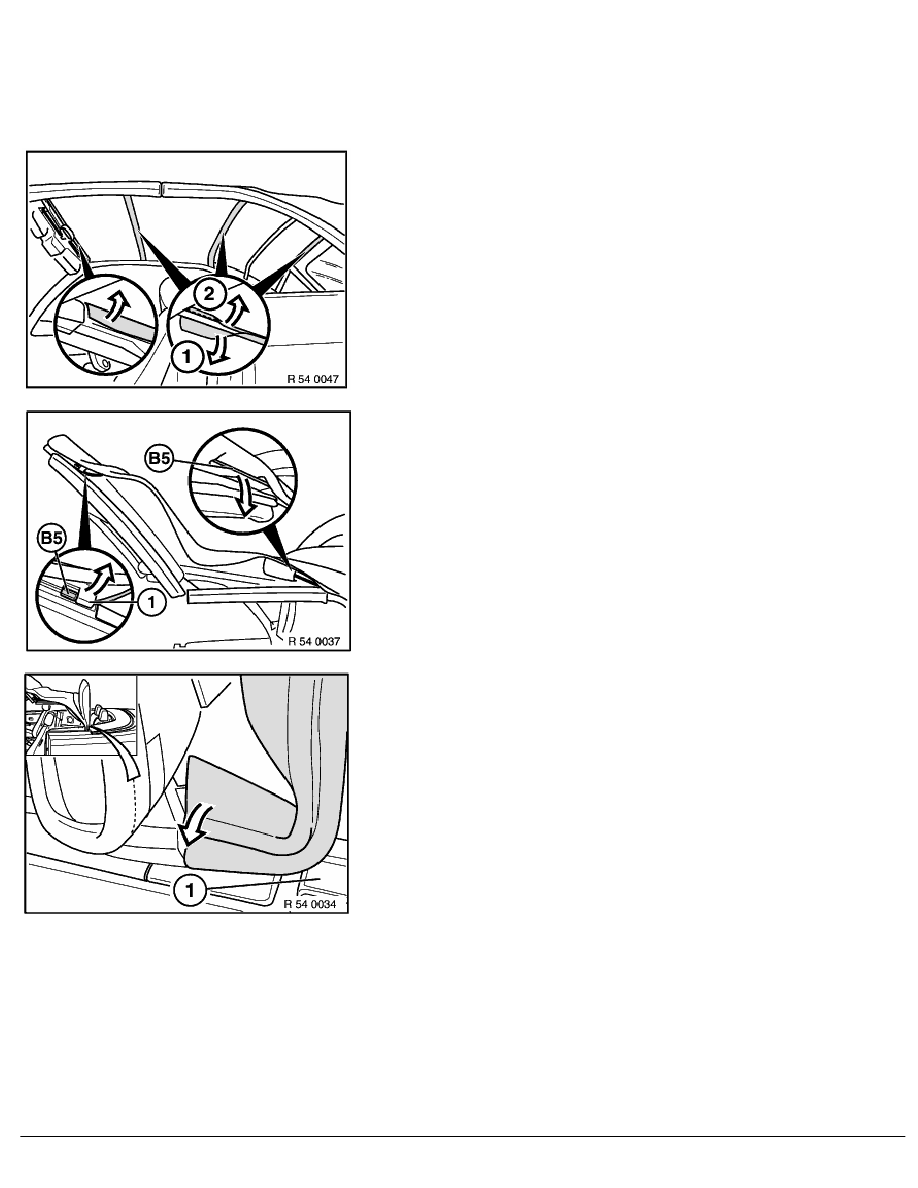 2
1
R 54 0047

B5
B5
1
R 54 0037

1
R 54 0034