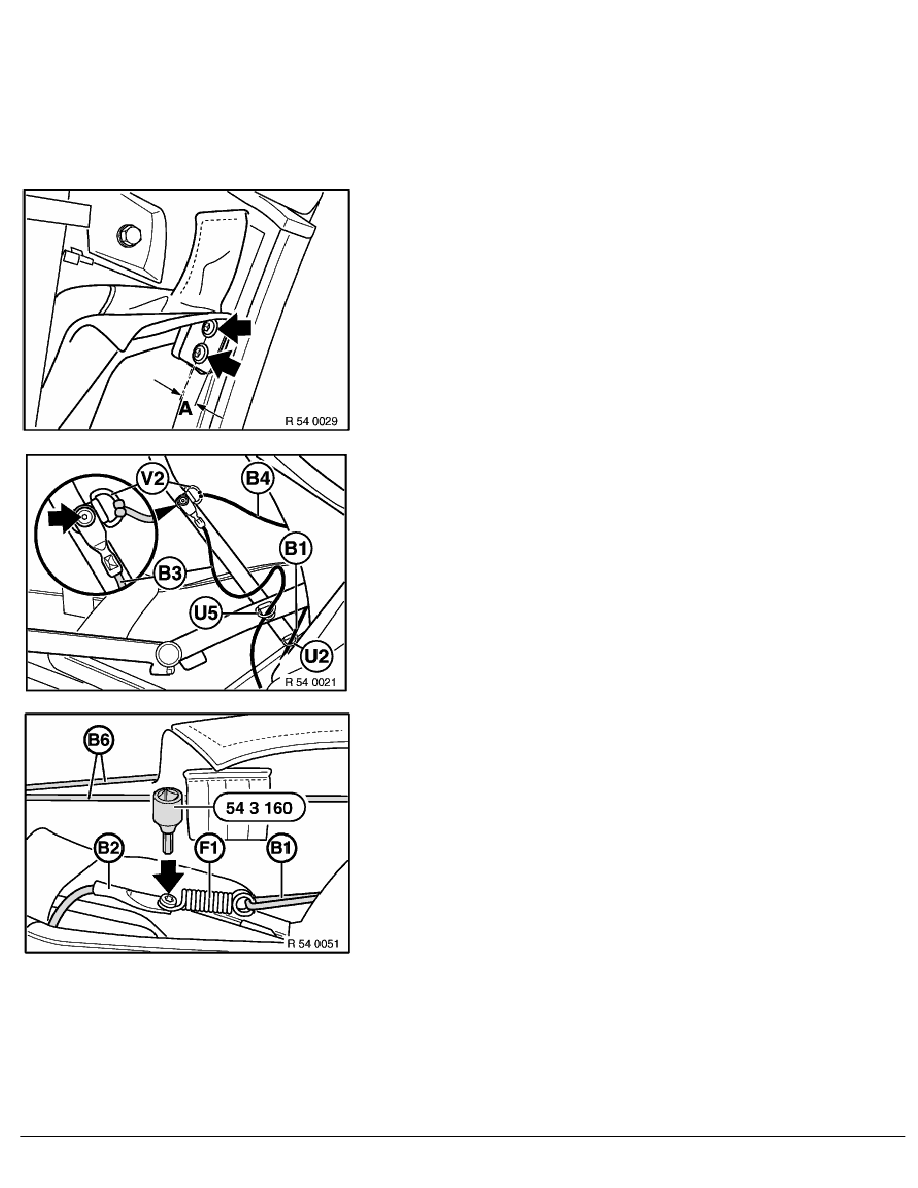 A

R 54 0029

V2

B4

B1

B3

U5

U2

R 54 0021

B6

54 3 160

B2

F1

B1

R 54 0051