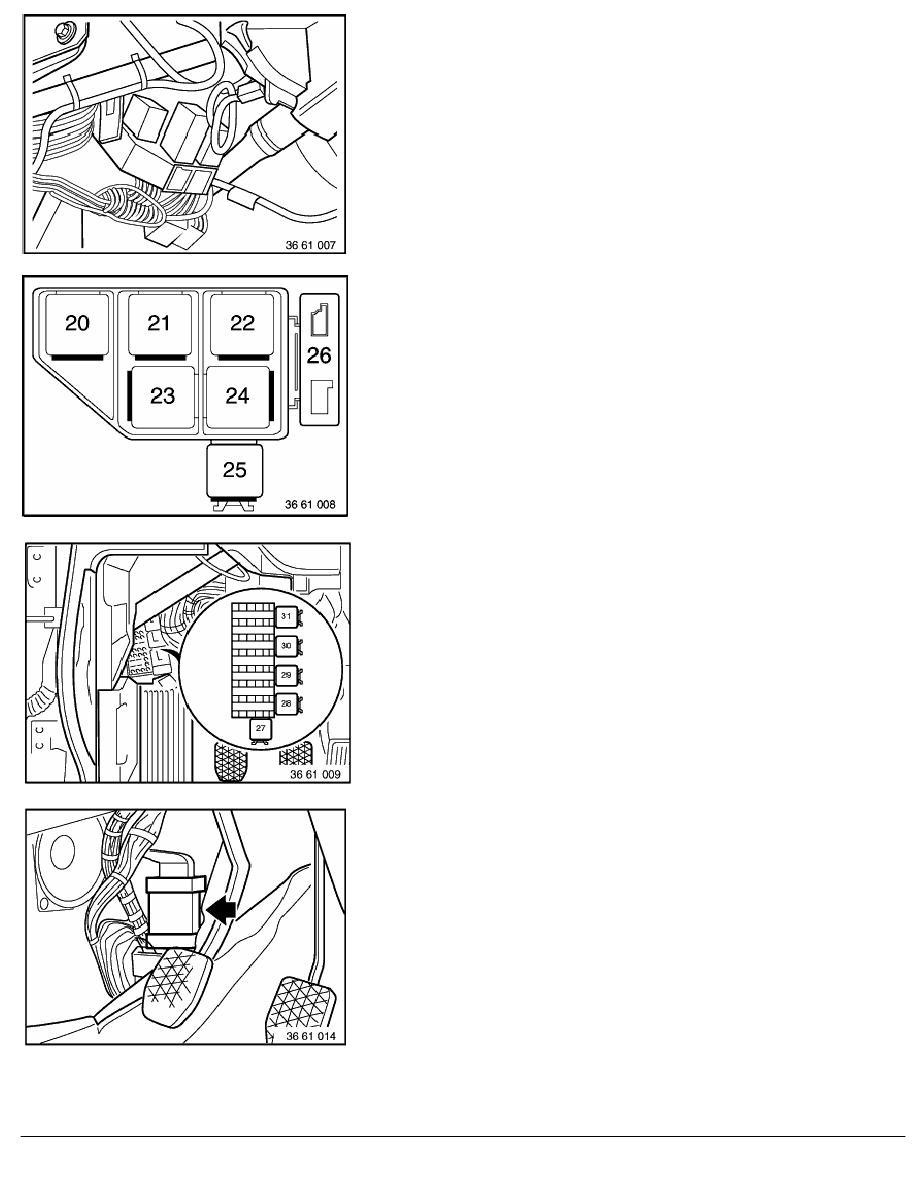 36 61 007

20
21
22
26
23
24
25
36 61 008

31
30
29
28
27
36 61 009

36 61 014