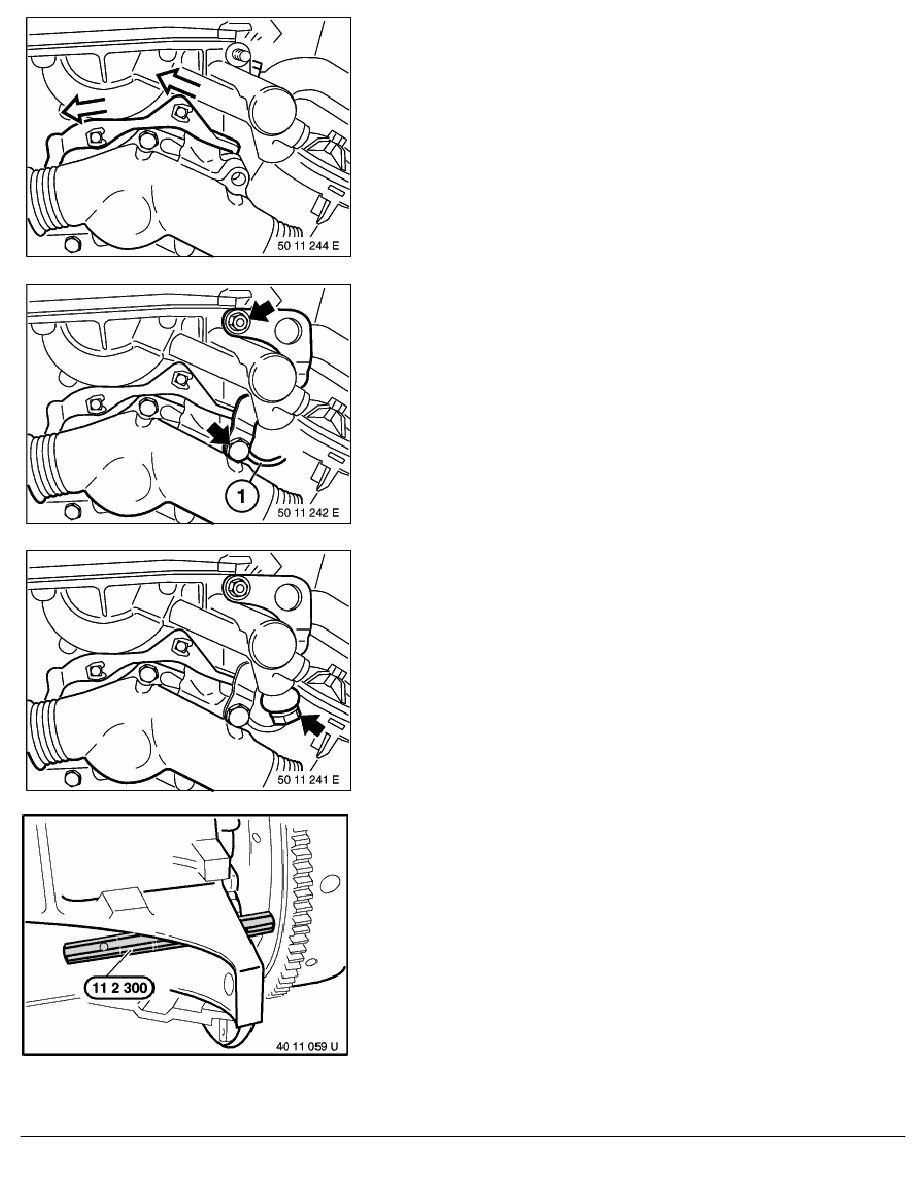 50 11 244 E

1

50 11 242 E

50 11 241 E

11 2 300

40 11 059 U