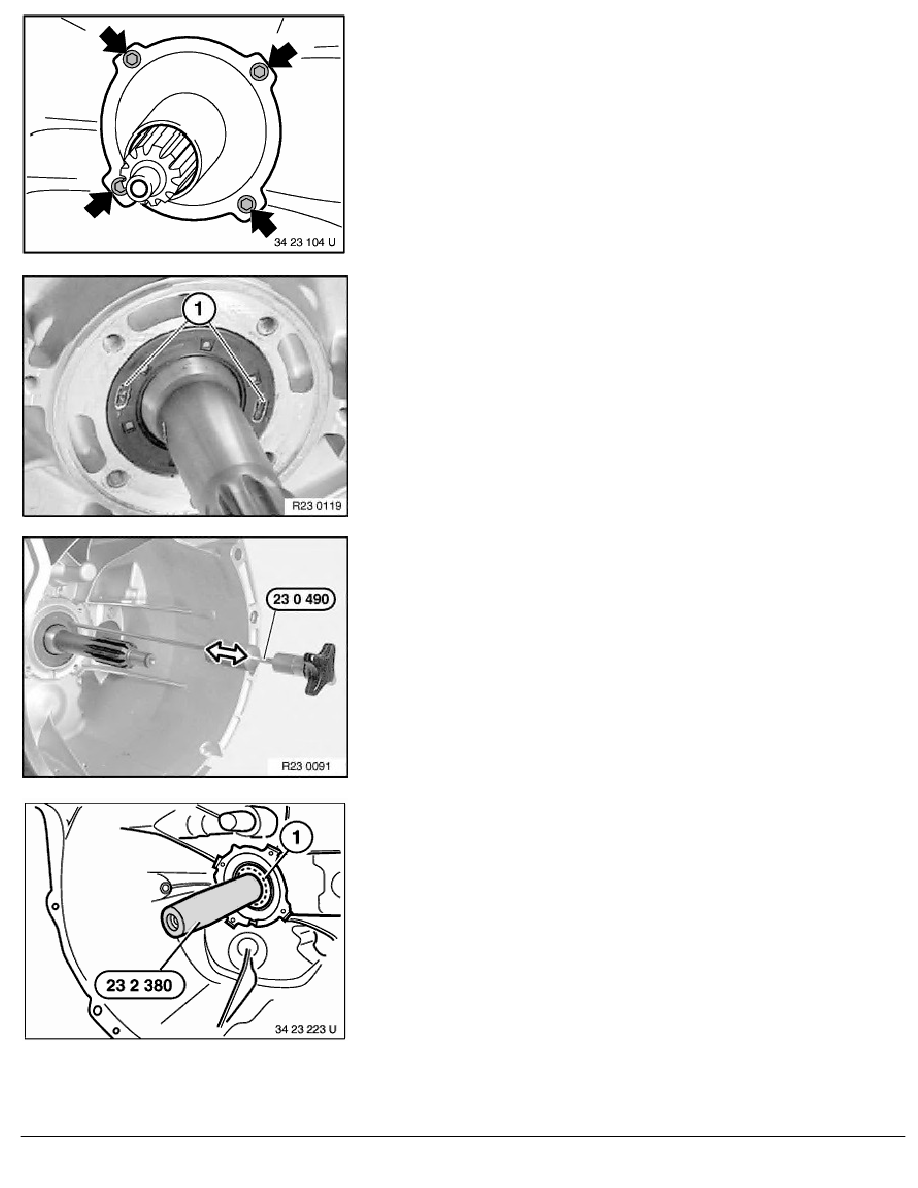 34 23 104 U

1

R23 0119

23 0 490

R23 0091

1

23 2 380

34 23 223 U