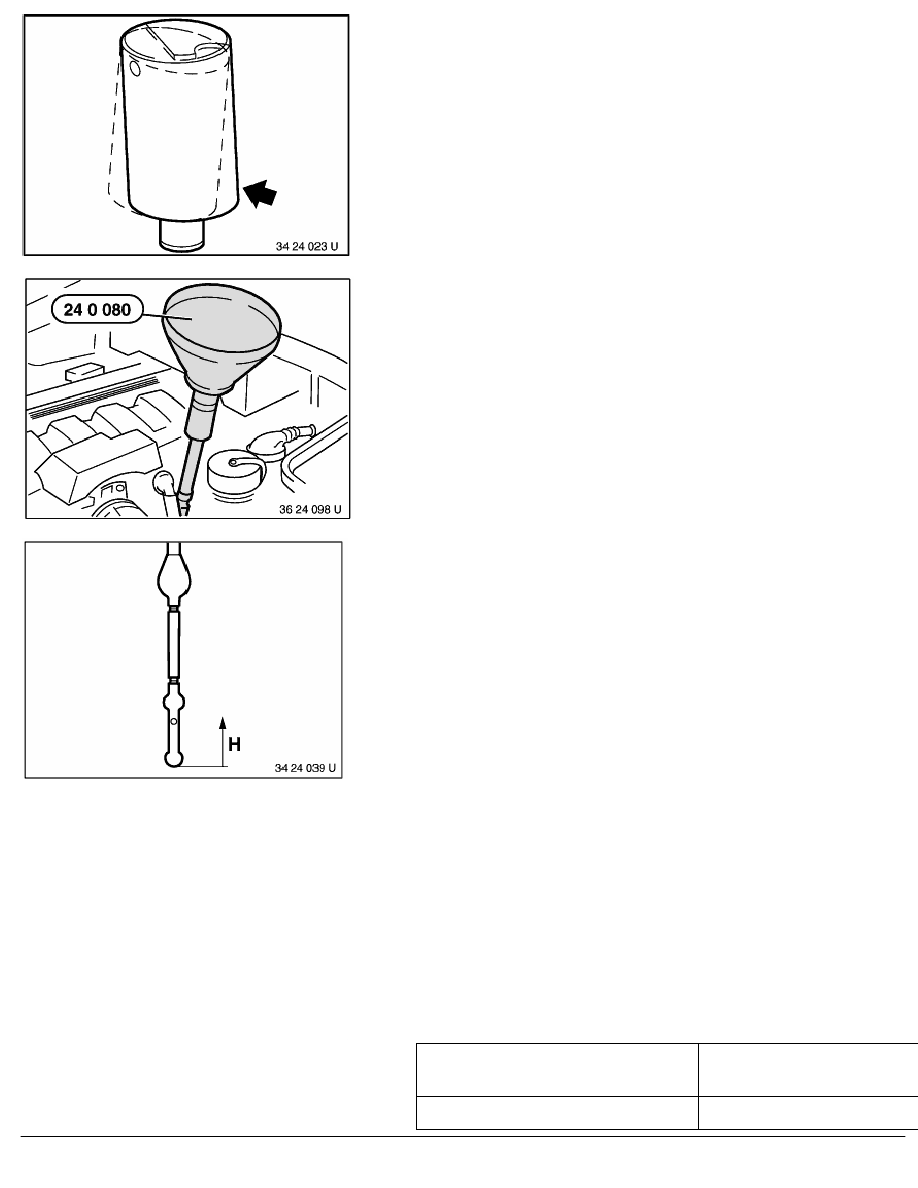 34 24 023 U

24 0 080

36 24 098 U

H

34 24 039 U