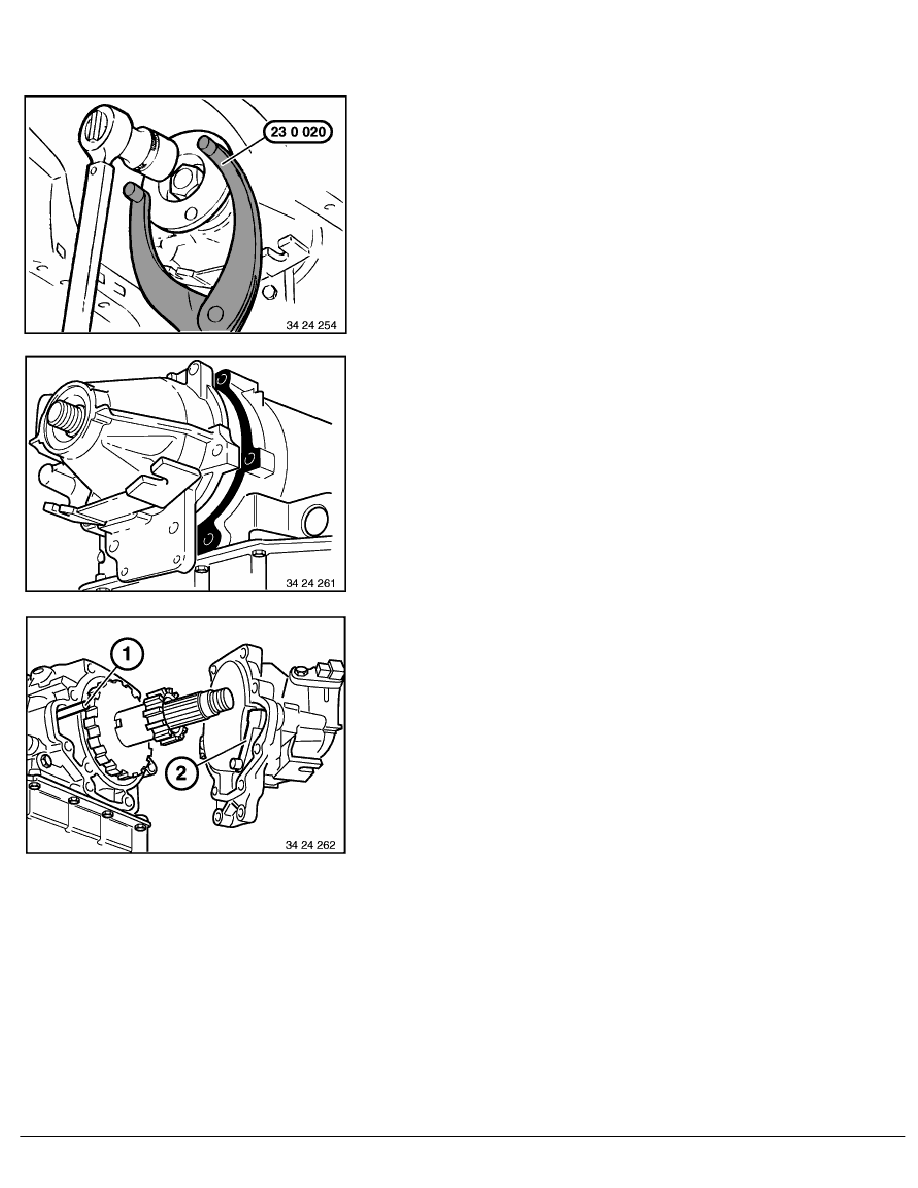 23 0 020

34 24 254

34 24 261

1

2

34 24 262