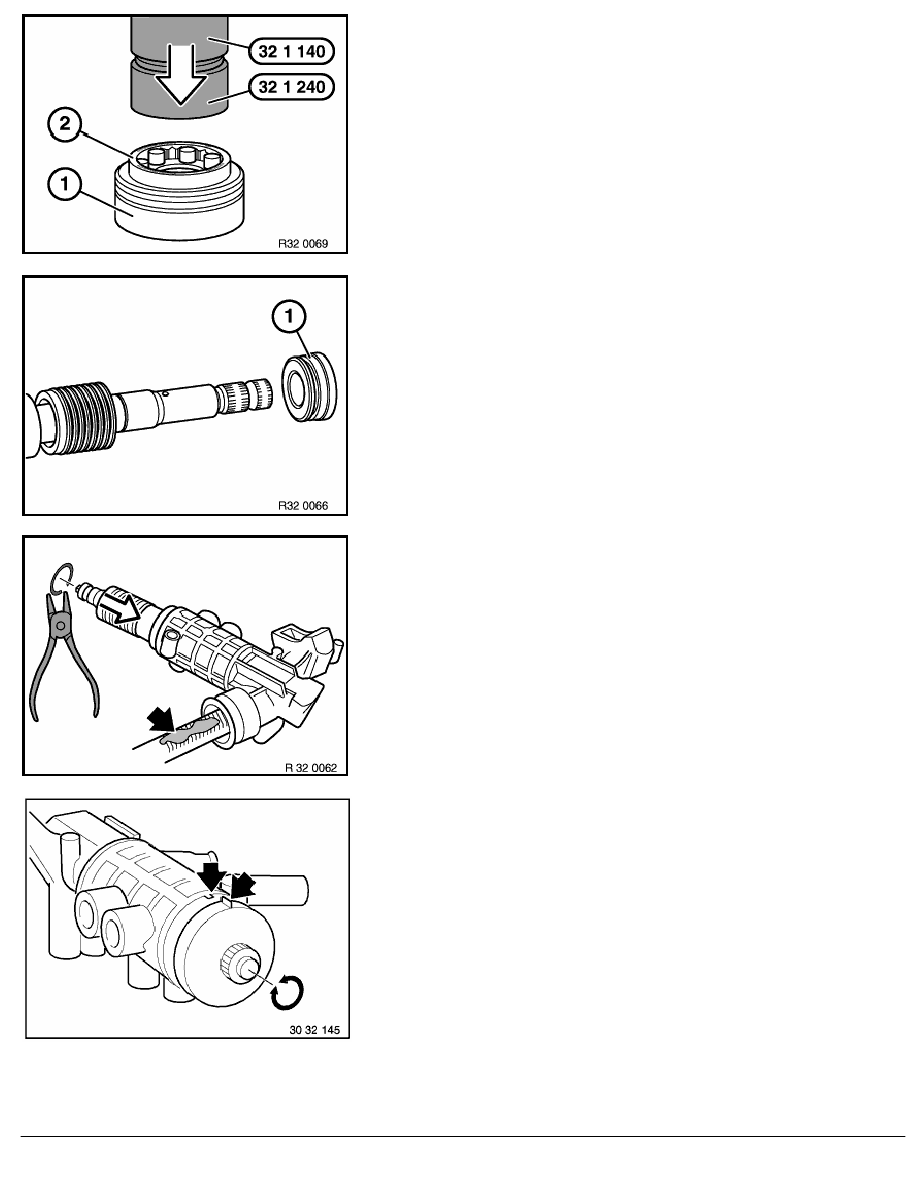 32 1 140
32 1 240
2
1
R32 0069

1
R32 0066

R 32 0062

30 32 145