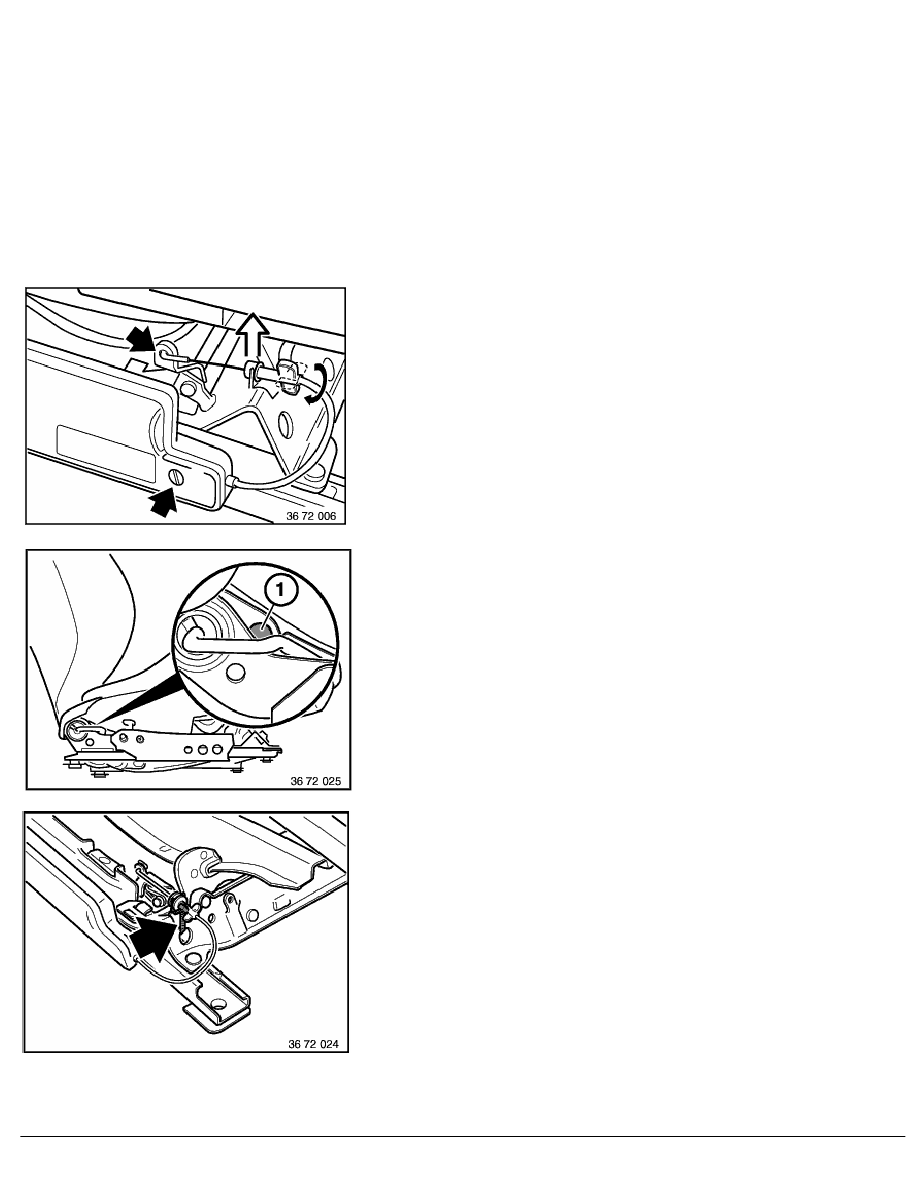 36 72 006

1

36 72 025

36 72 024