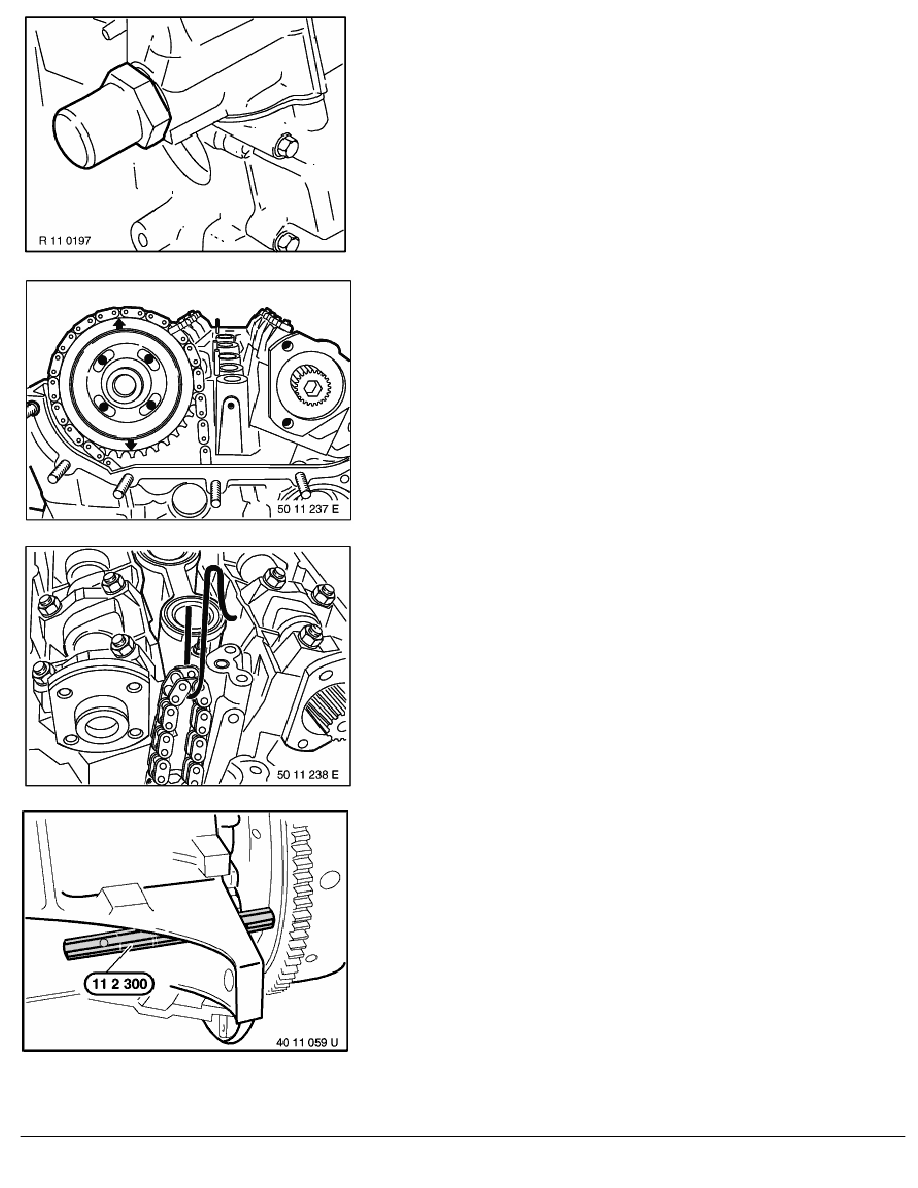 R 11 0197

50 11 237 E

50 11 238 E

11 2 300

40 11 059 U