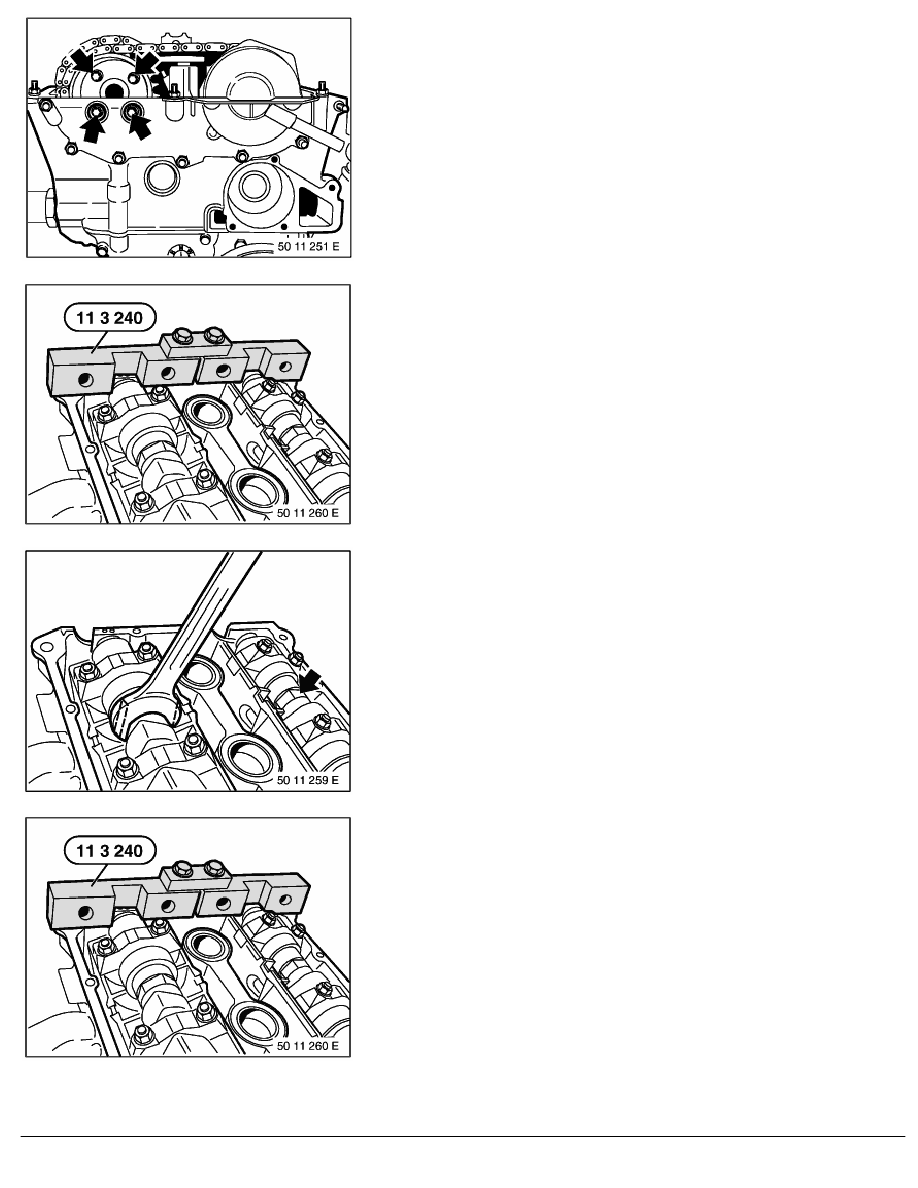 50 11 251 E

11 3 240

50 11 260 E

50 11 259 E

11 3 240

50 11 260 E