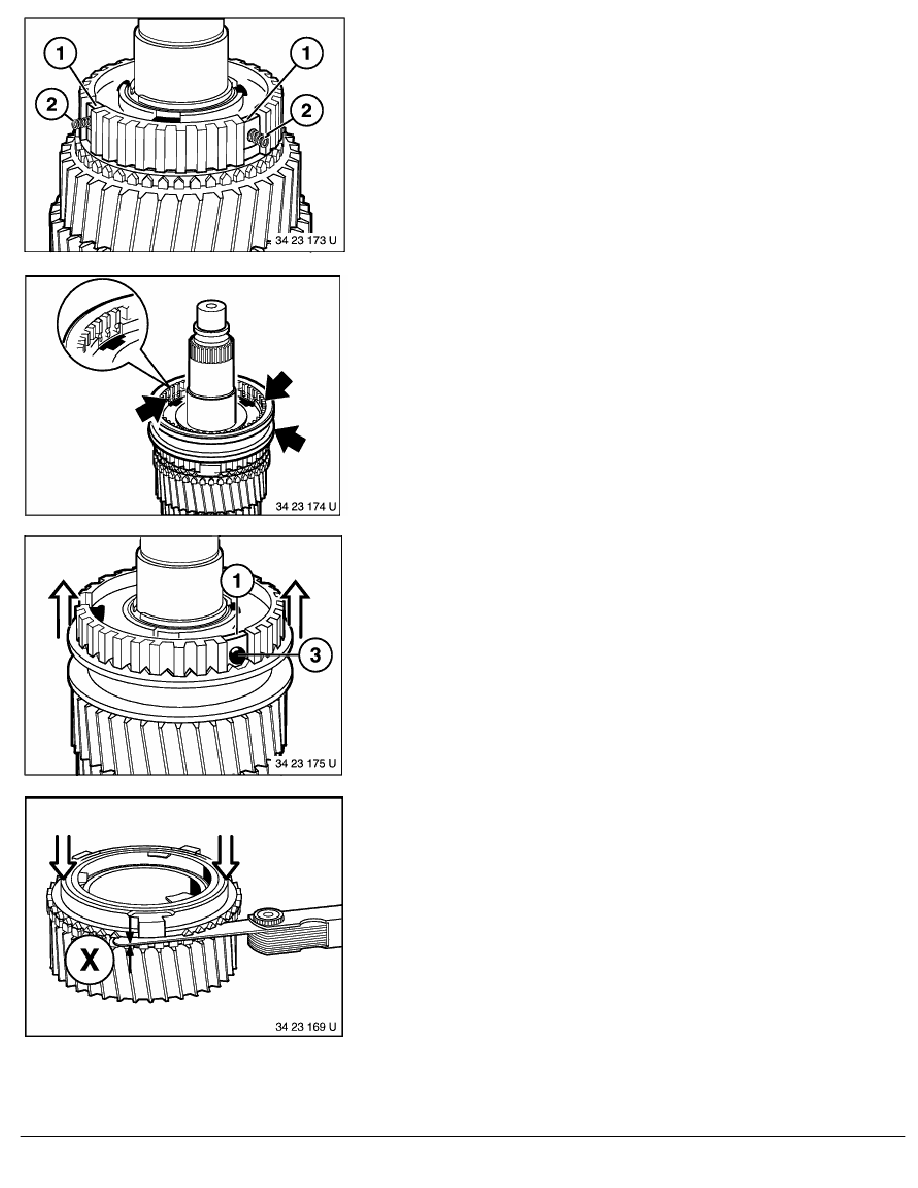 1
1
2
2
34 23 173 U

34 23 174 U

1
3
34 23 175 U

X
34 23 169 U