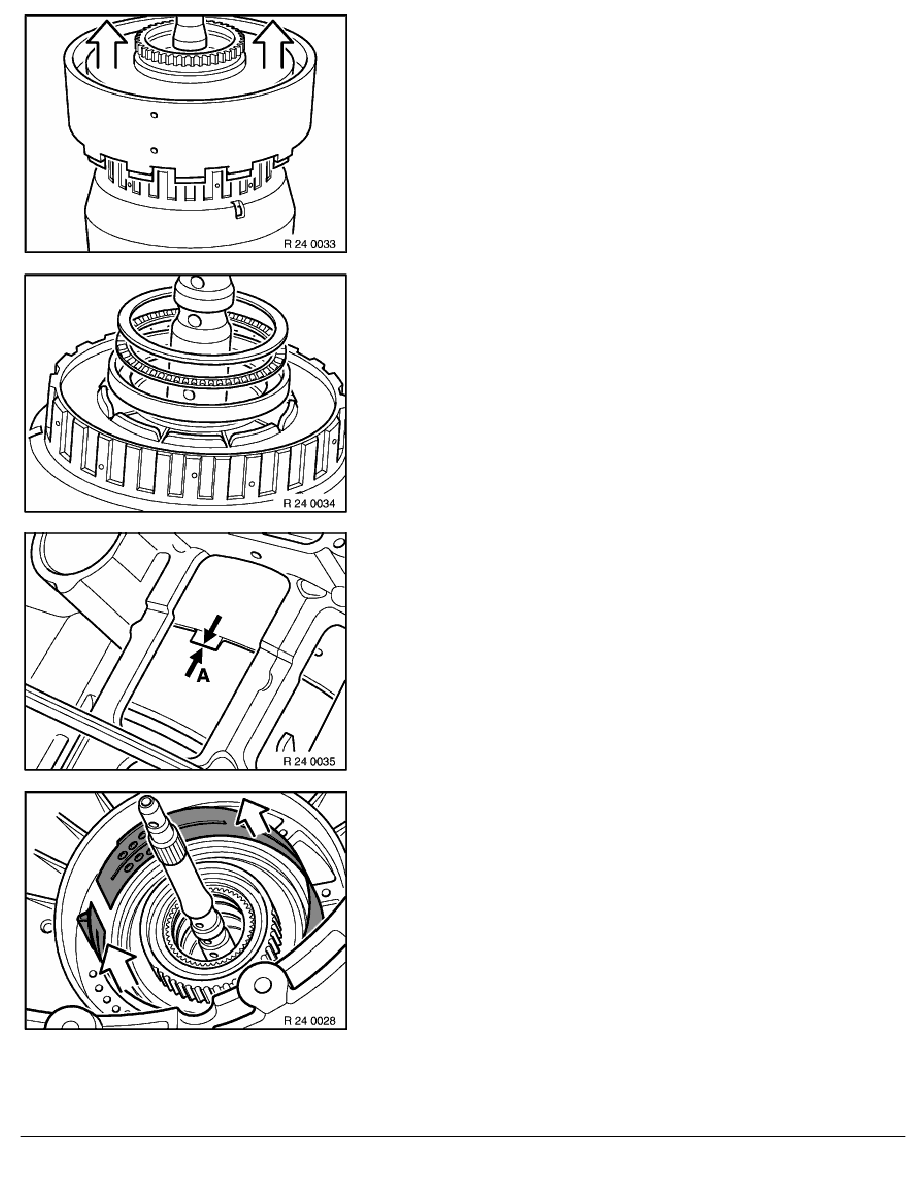 R 24 0033

R 24 0034

A

R 24 0035

R 24 0028