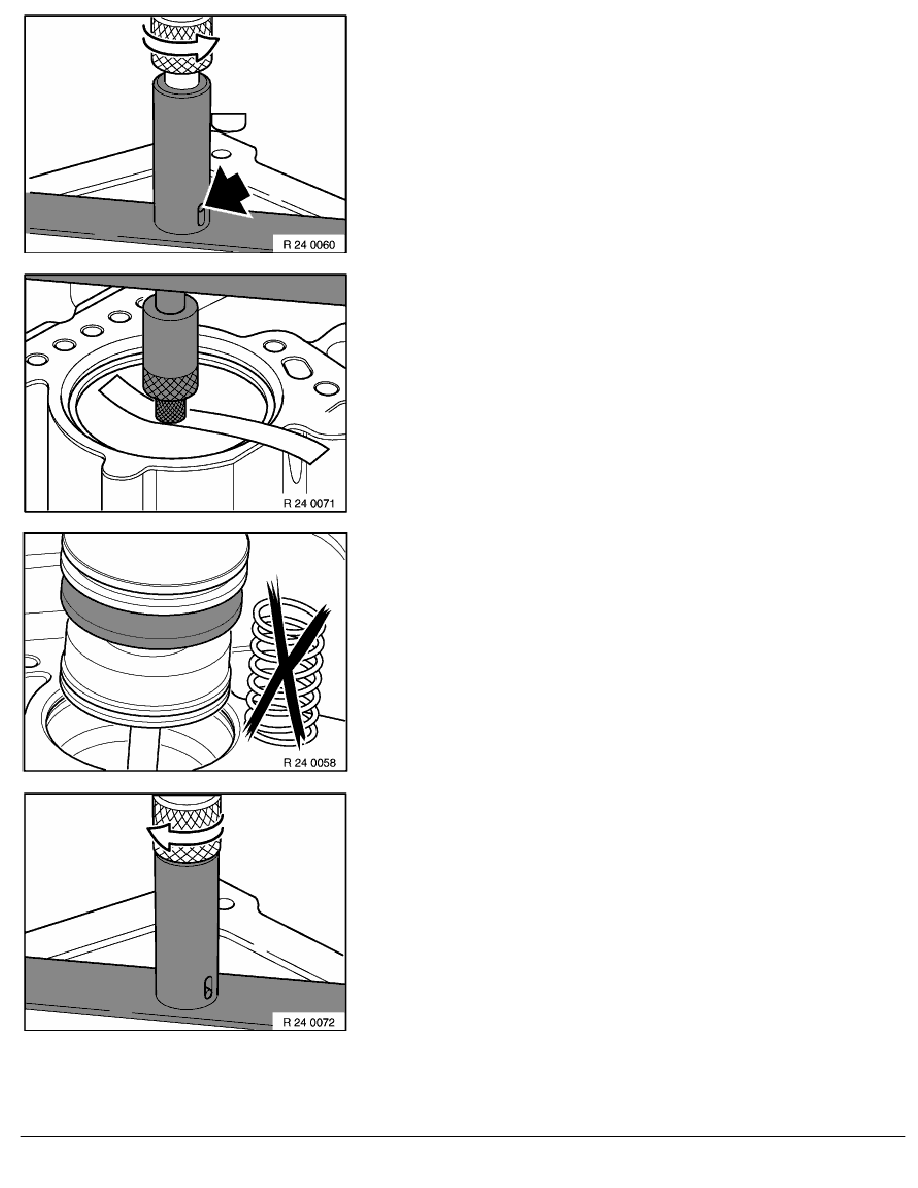 R 24 0060

R 24 0071

R 24 0058

R 24 0072