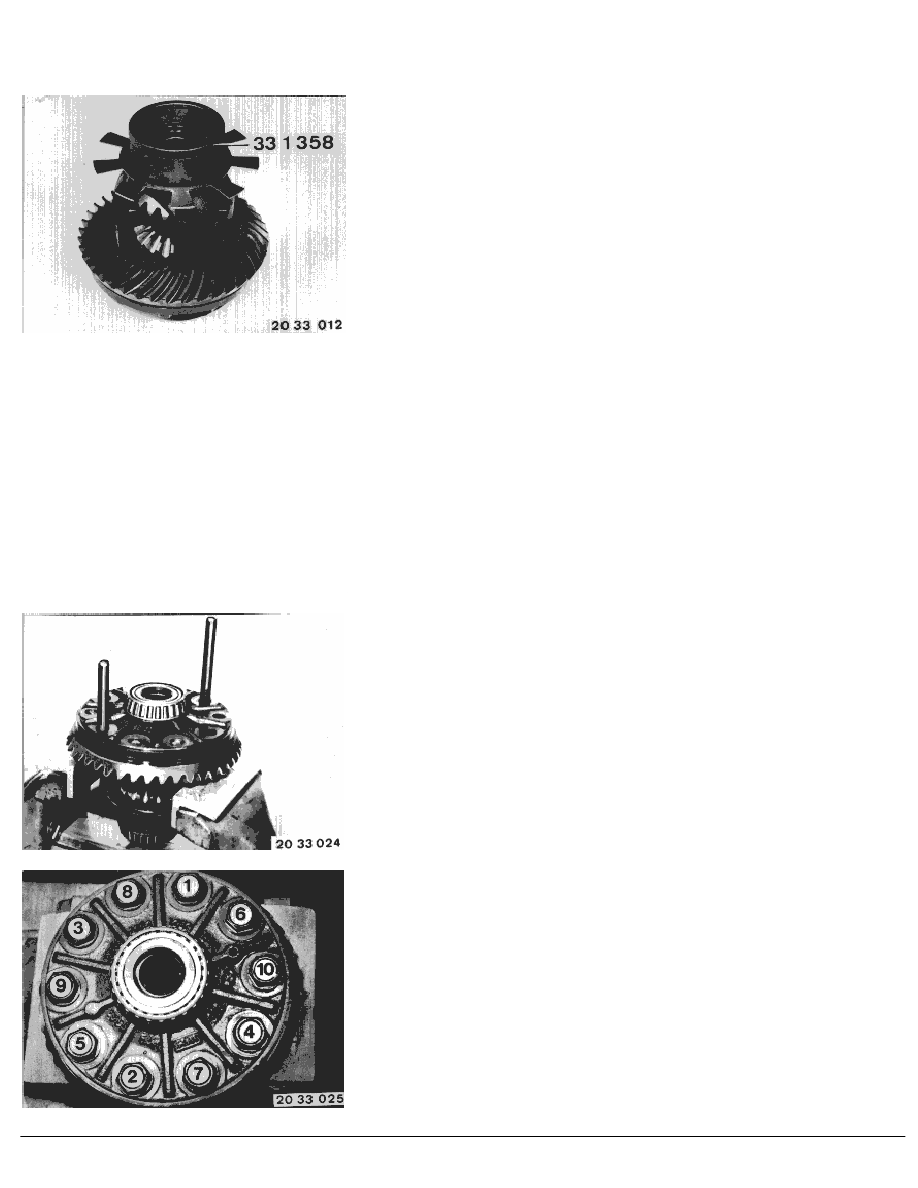 33 1 358

20 33 012

20 33 024

8
1
6
3
10
9
4
5
2
7
20 33 025