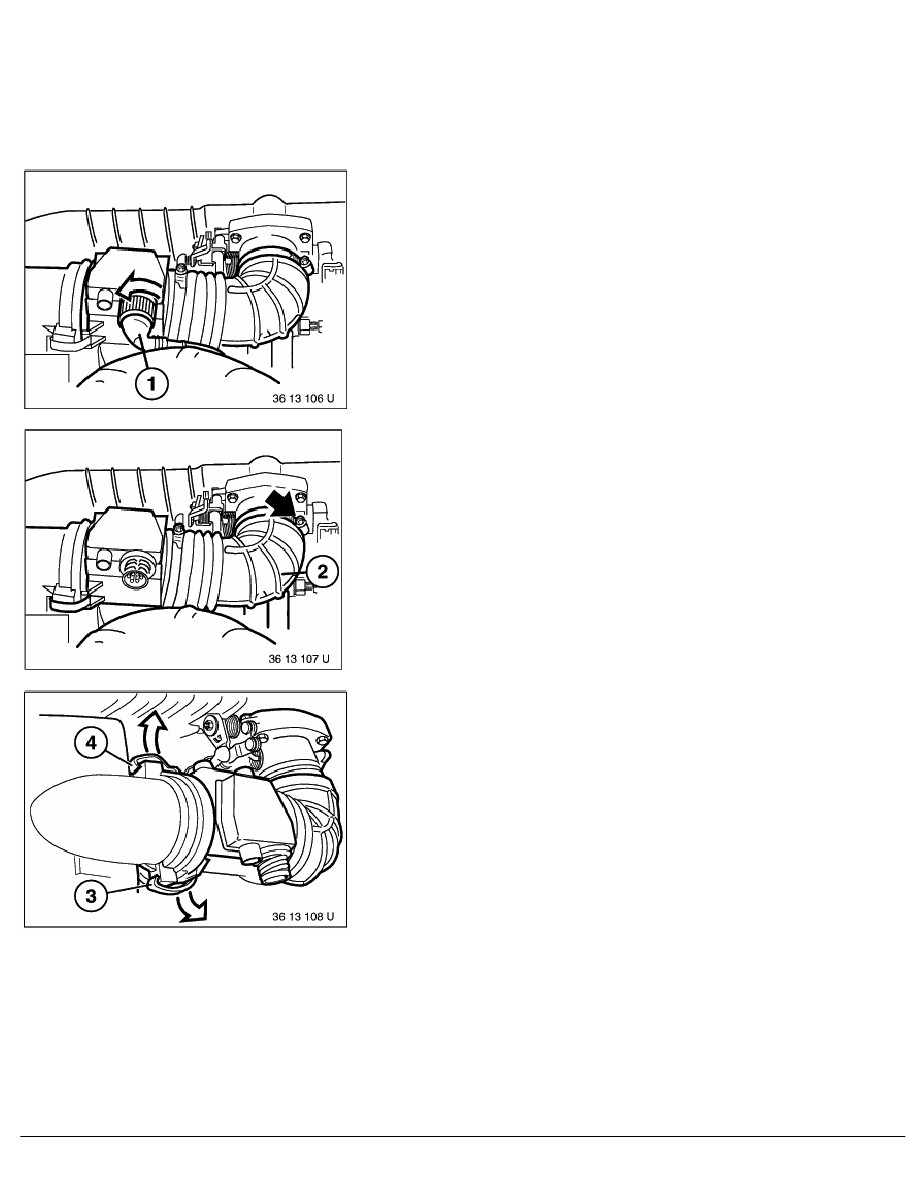 1

36 13 106 U

2

36 13 107 U

4

3

36 13 108 U