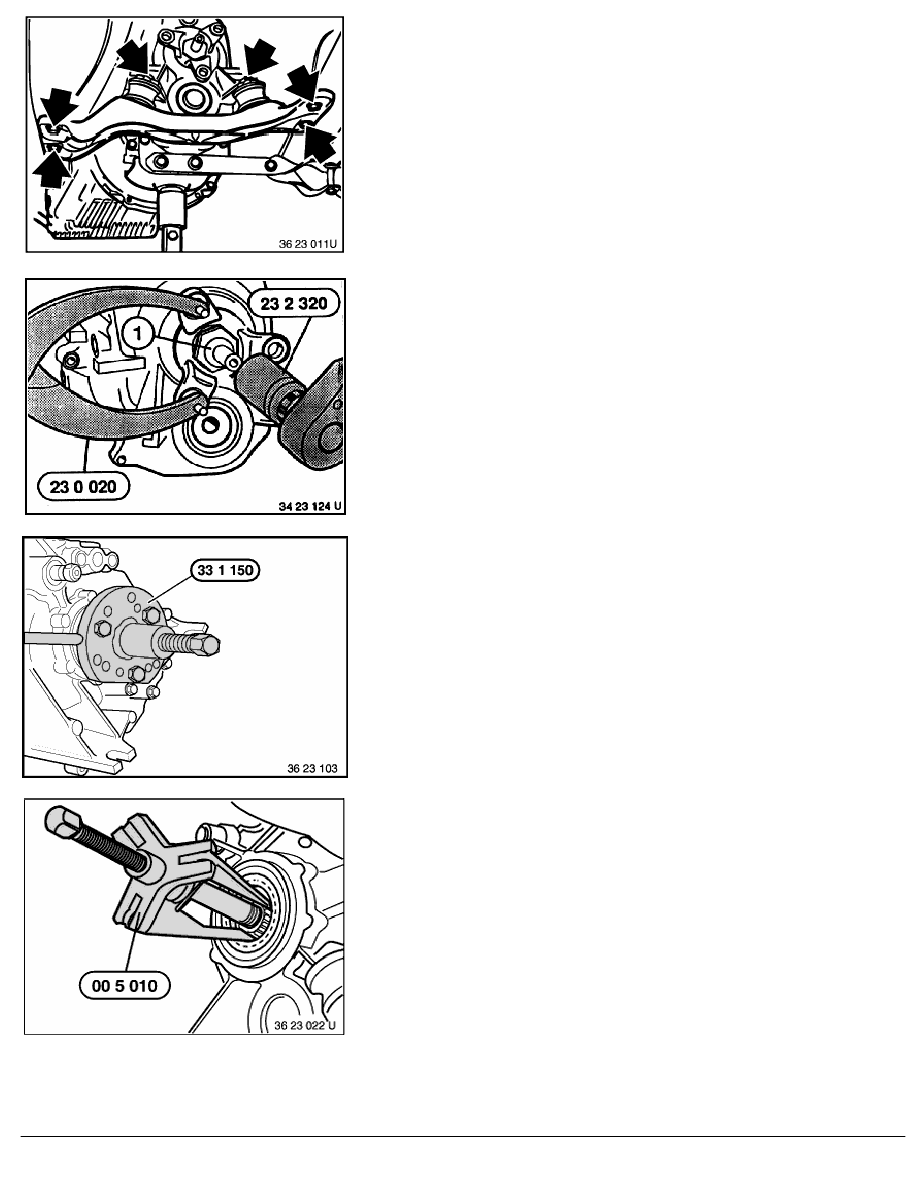 36 23 011U

23 2 320

1

23 0 020

34 23 124 U

33 1 150

36 23 103

00 5 010

36 23 022 U