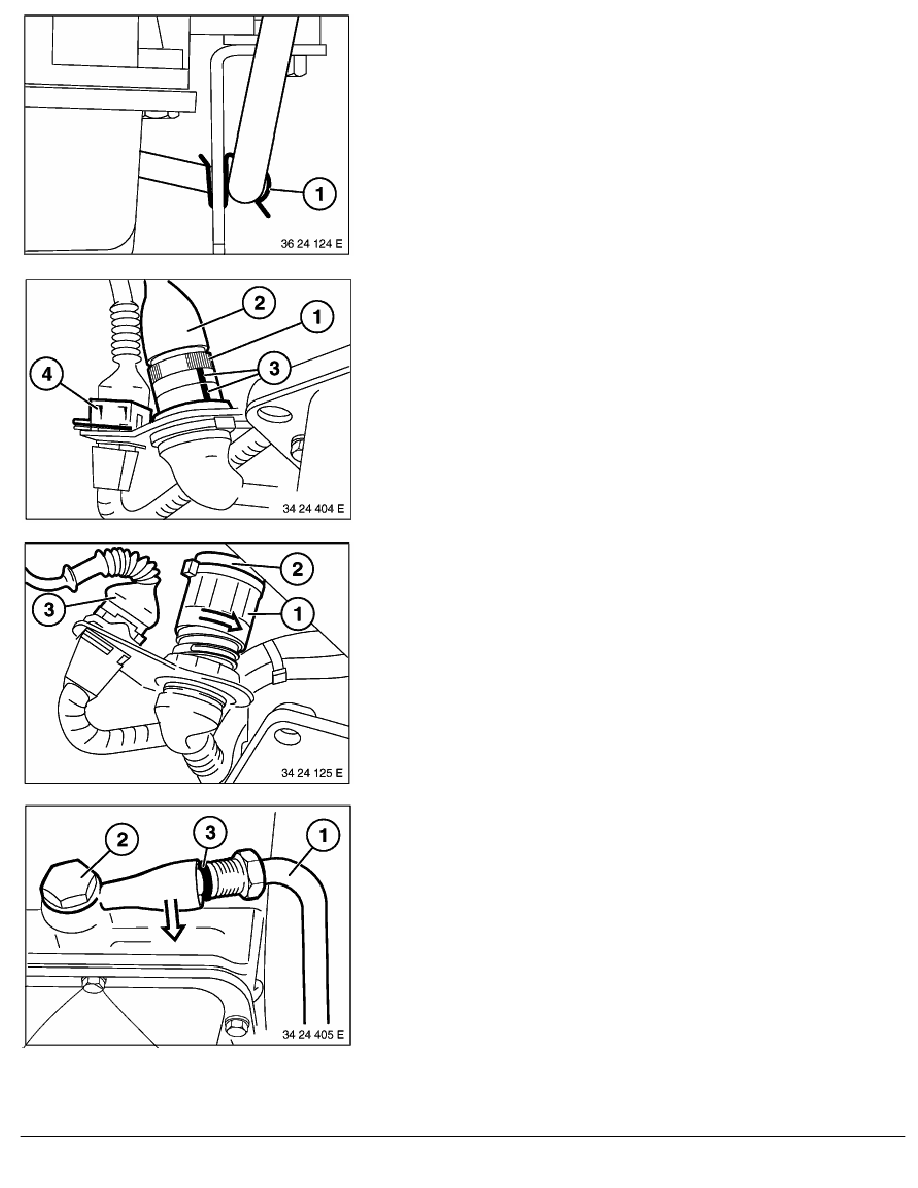 1

36 24 124 E

2
1
3
4

34 24 404 E

2
3
1

34 24 125 E

2
3
1

34 24 405 E