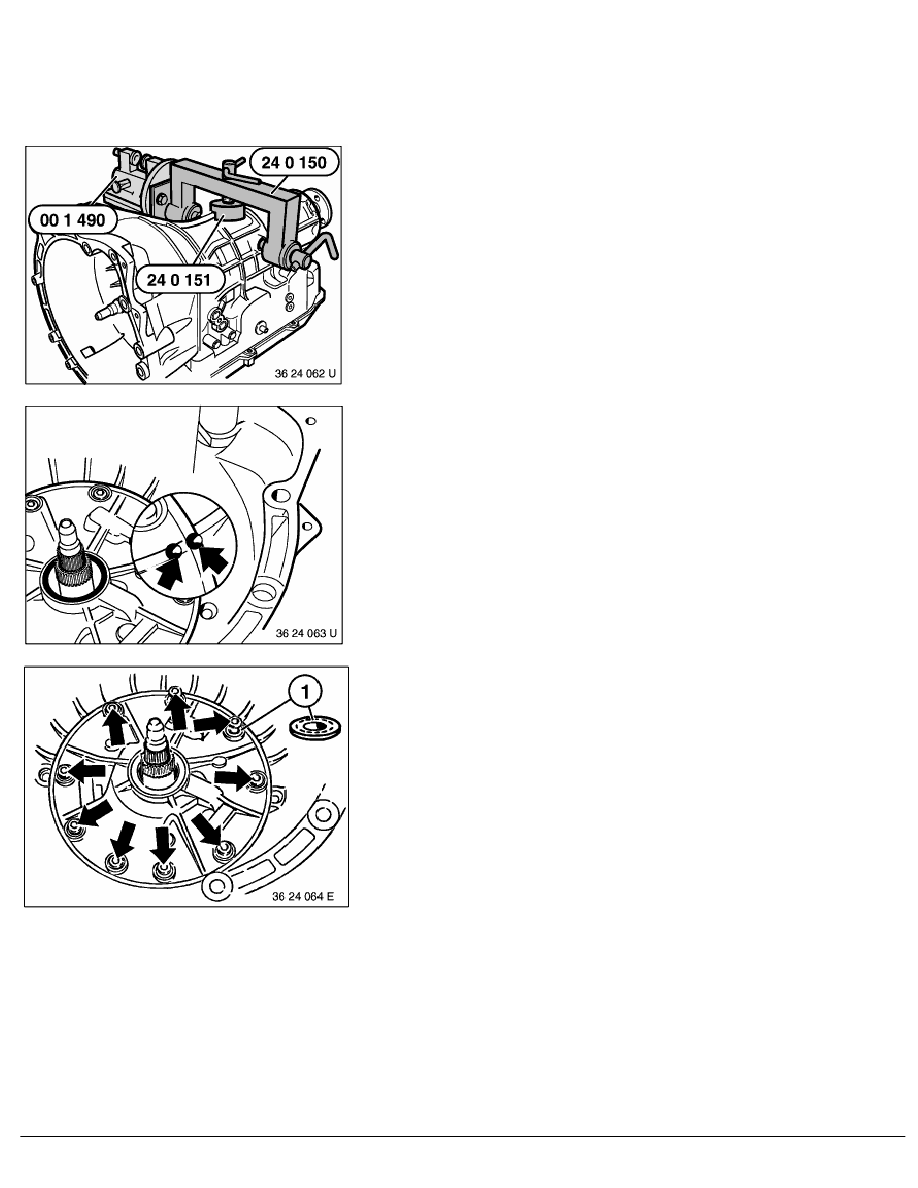 24 0 150
00 1 490
24 0 151
36 24 062 U

36 24 063 U

1
36 24 064 E