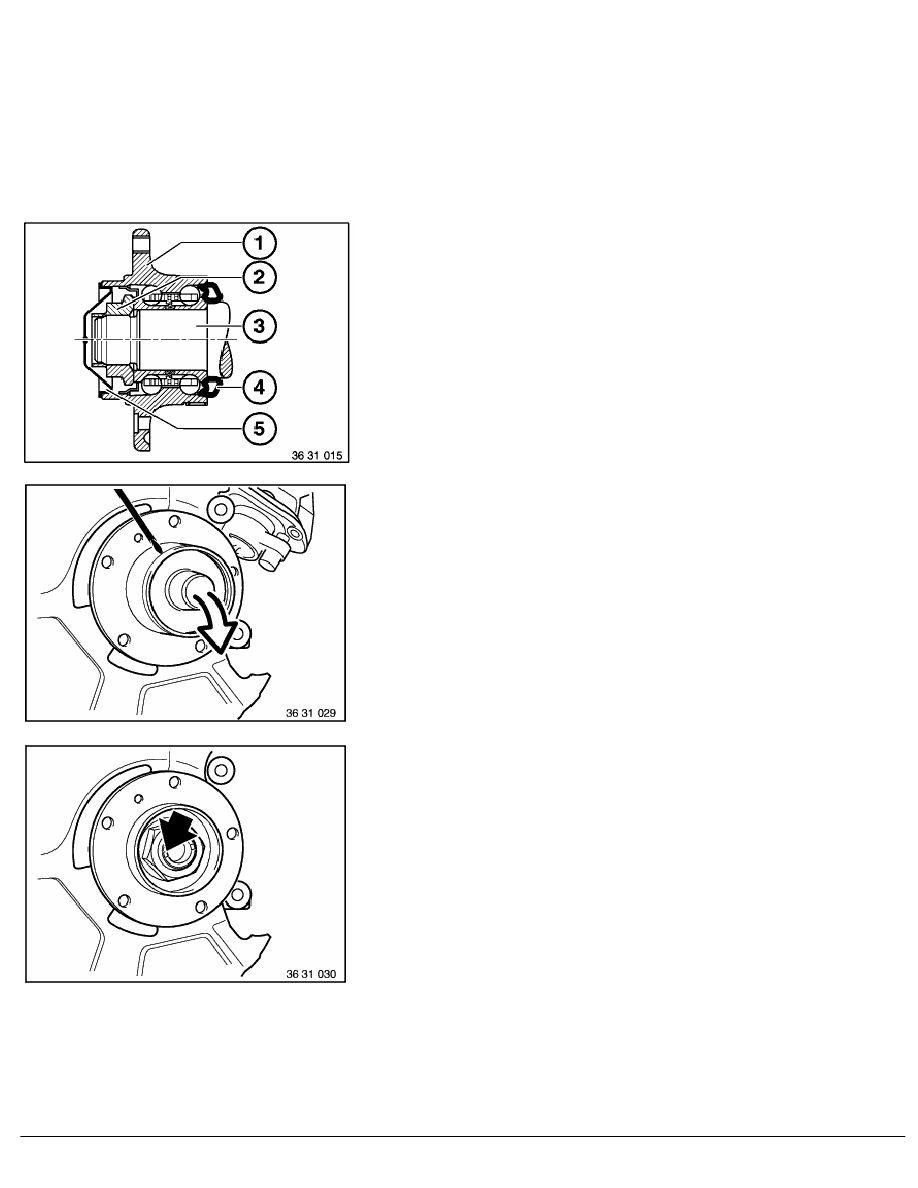 1
2
3
4
5
36 31 015

36 31 029

36 31 030