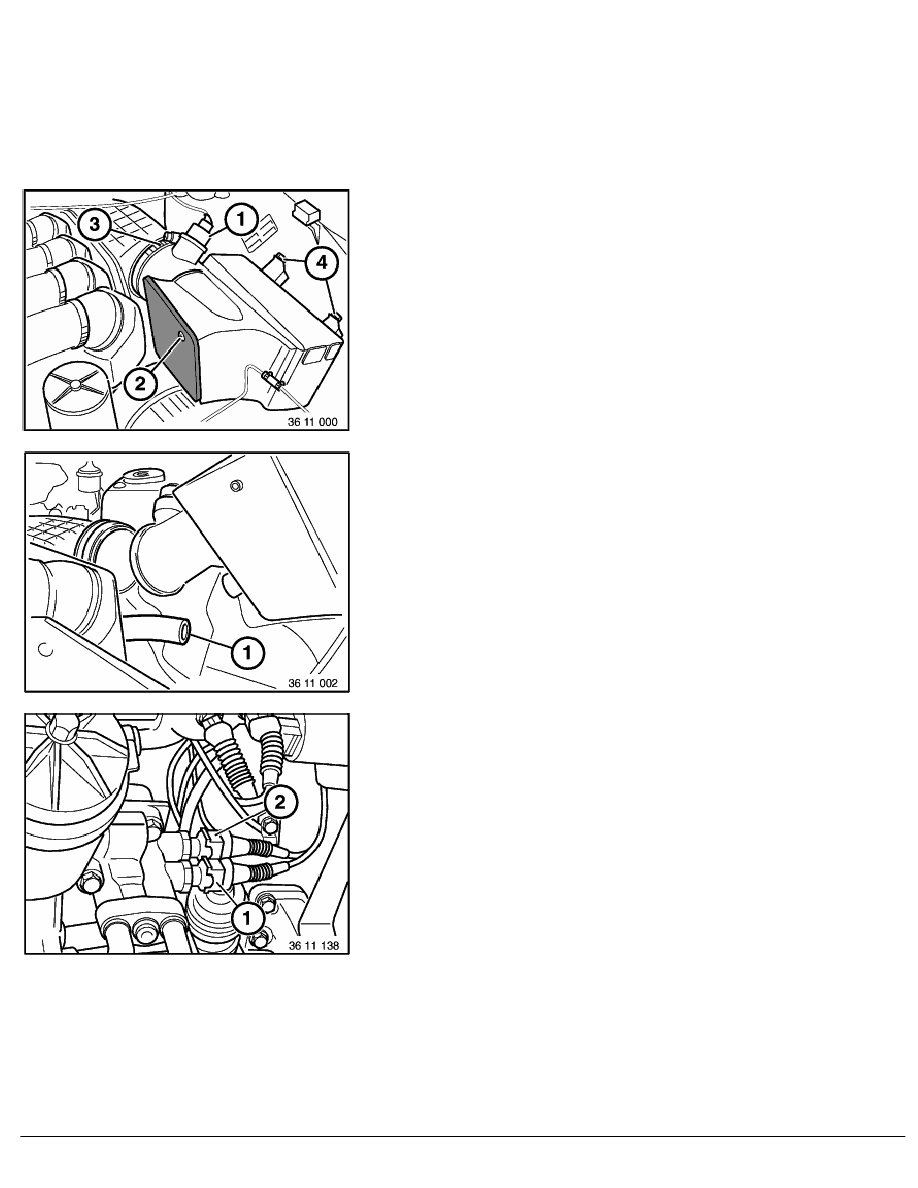 3
1
4
2
36 11 000

1
36 11 002

2
1
36 11 138