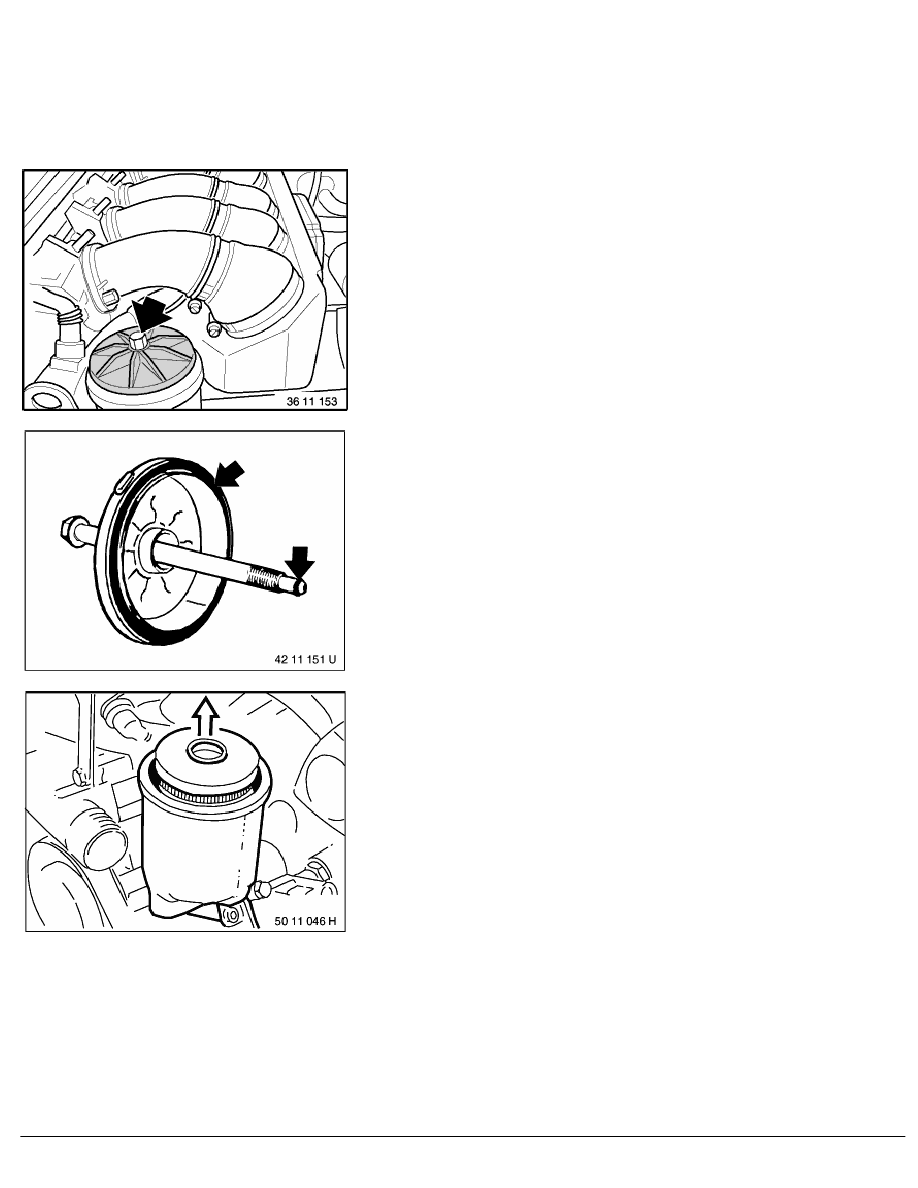 36 11 153

42 11 151 U

50 11 046 H