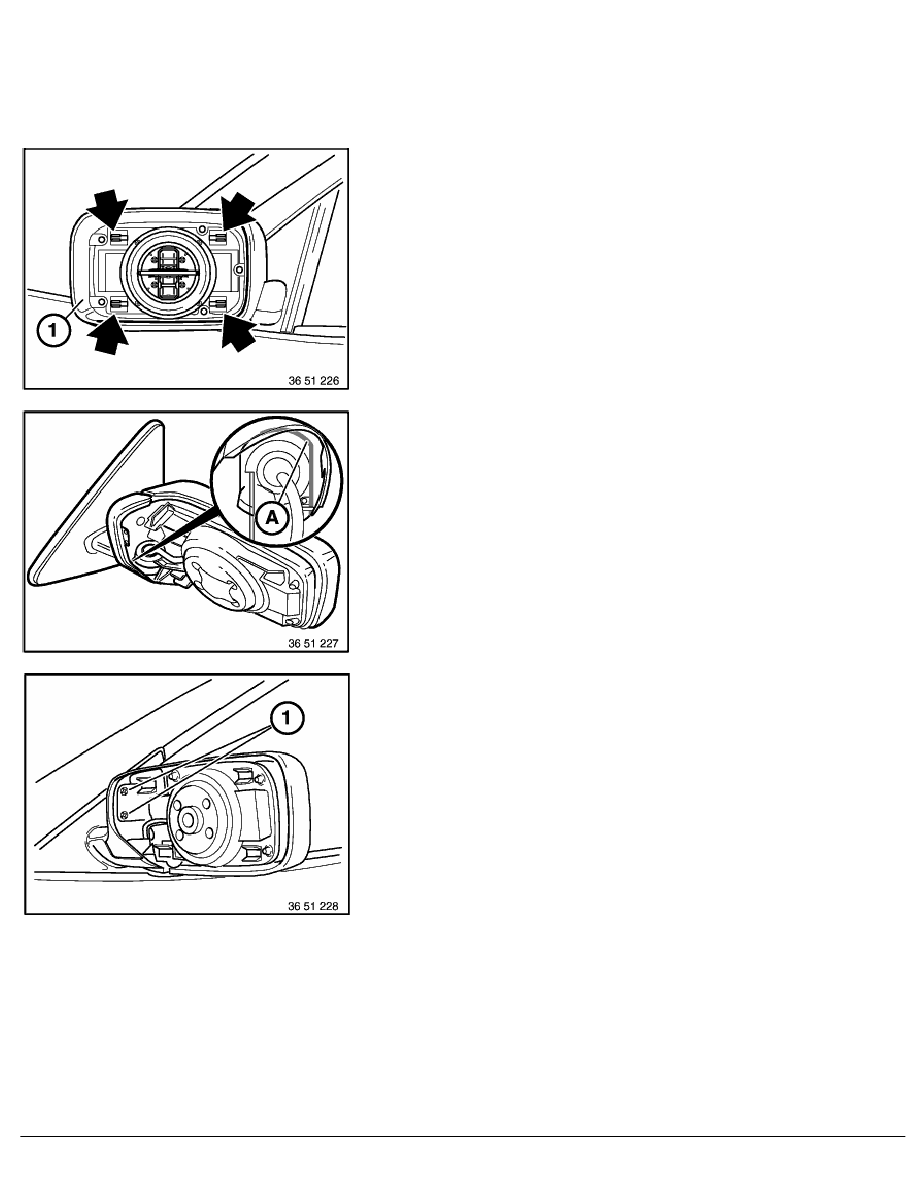 1

36 51 226

A

36 51 227

1

36 51 228