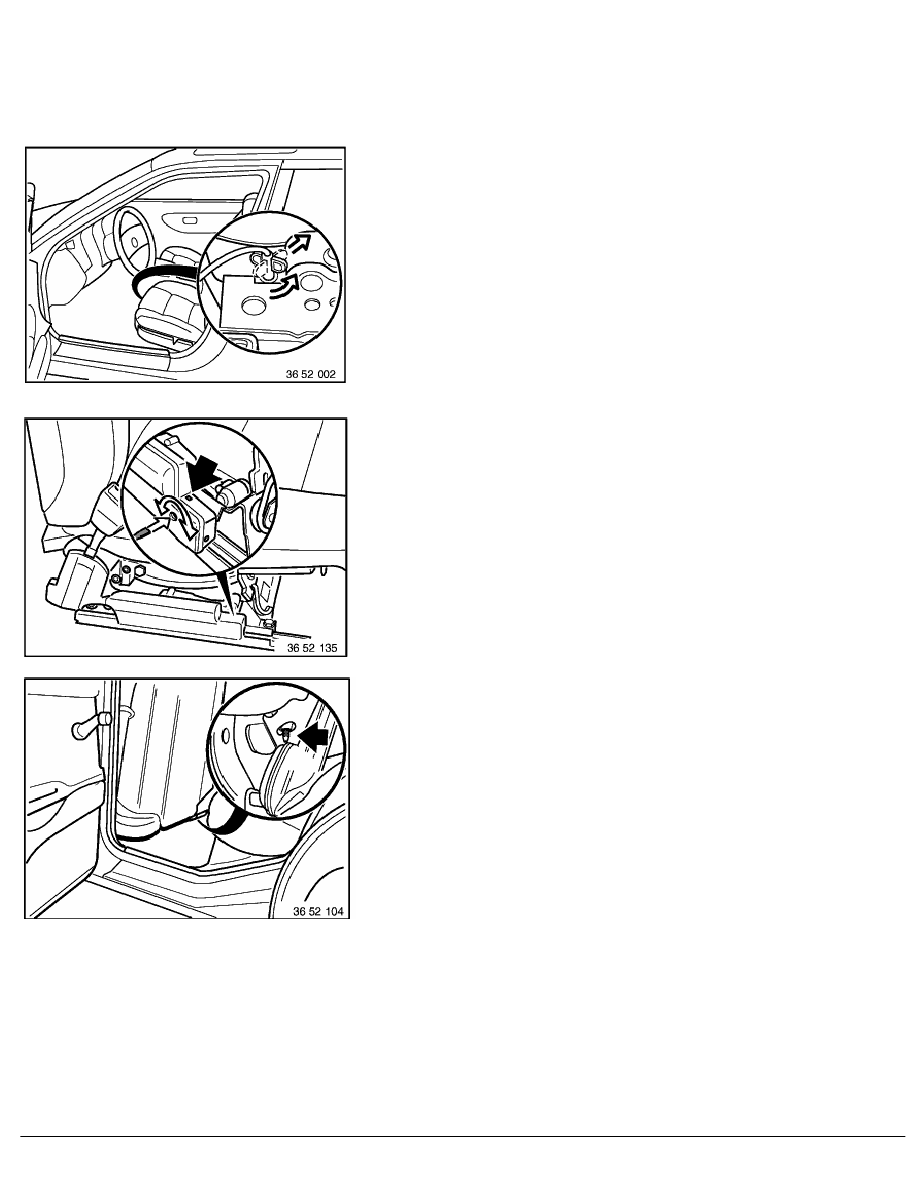 36 52 002

36 52 135

36 52 104