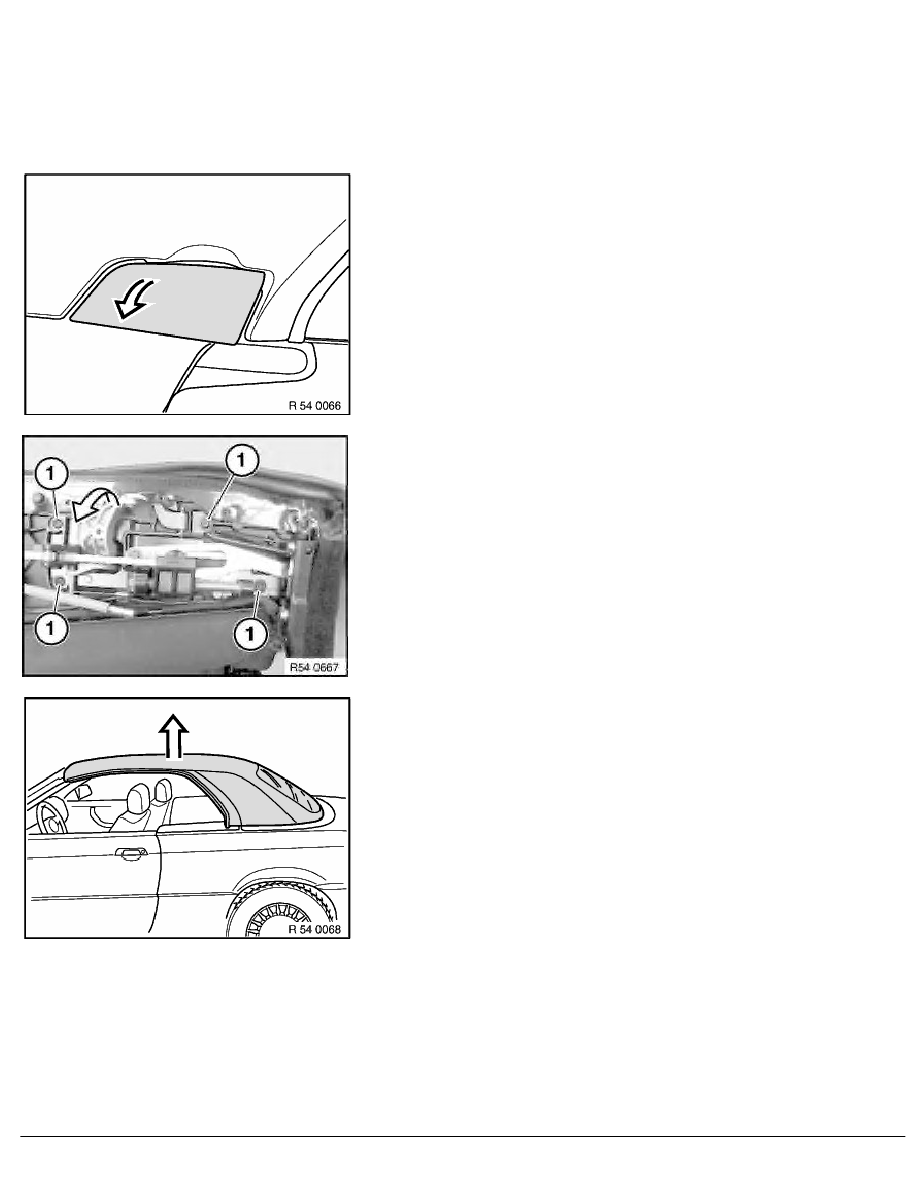 R 54 0066

1
1
1
1
R54 0667

R 54 0068