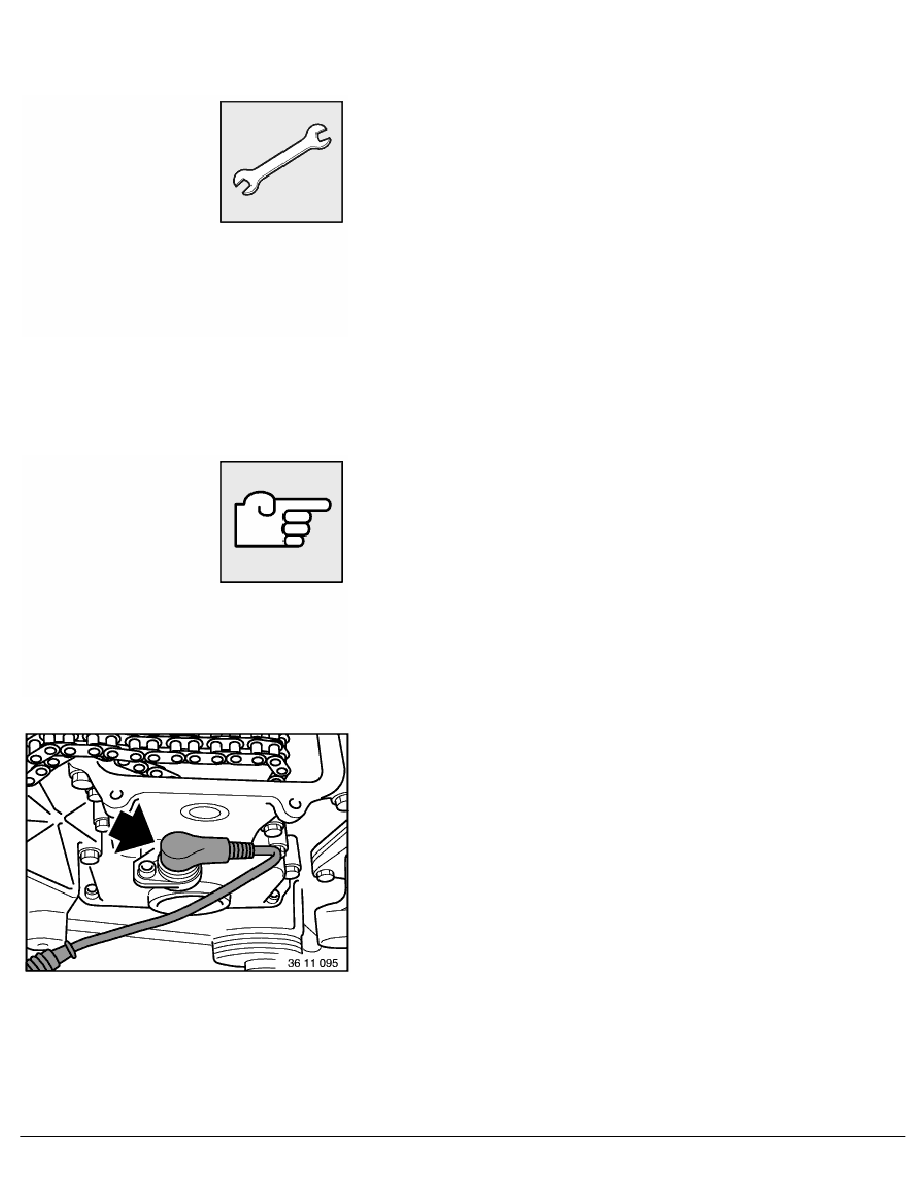 36 11 095