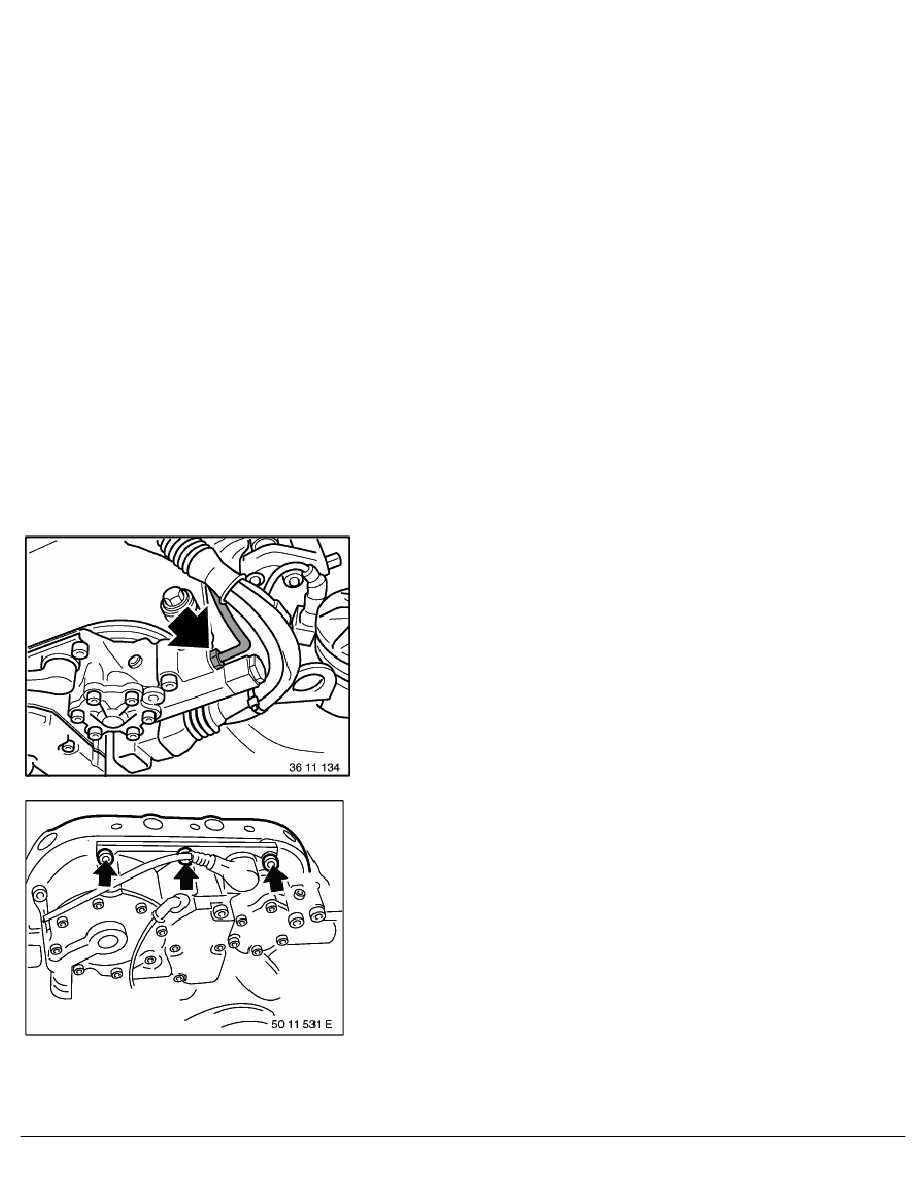 36 11 134

50 11 531 E