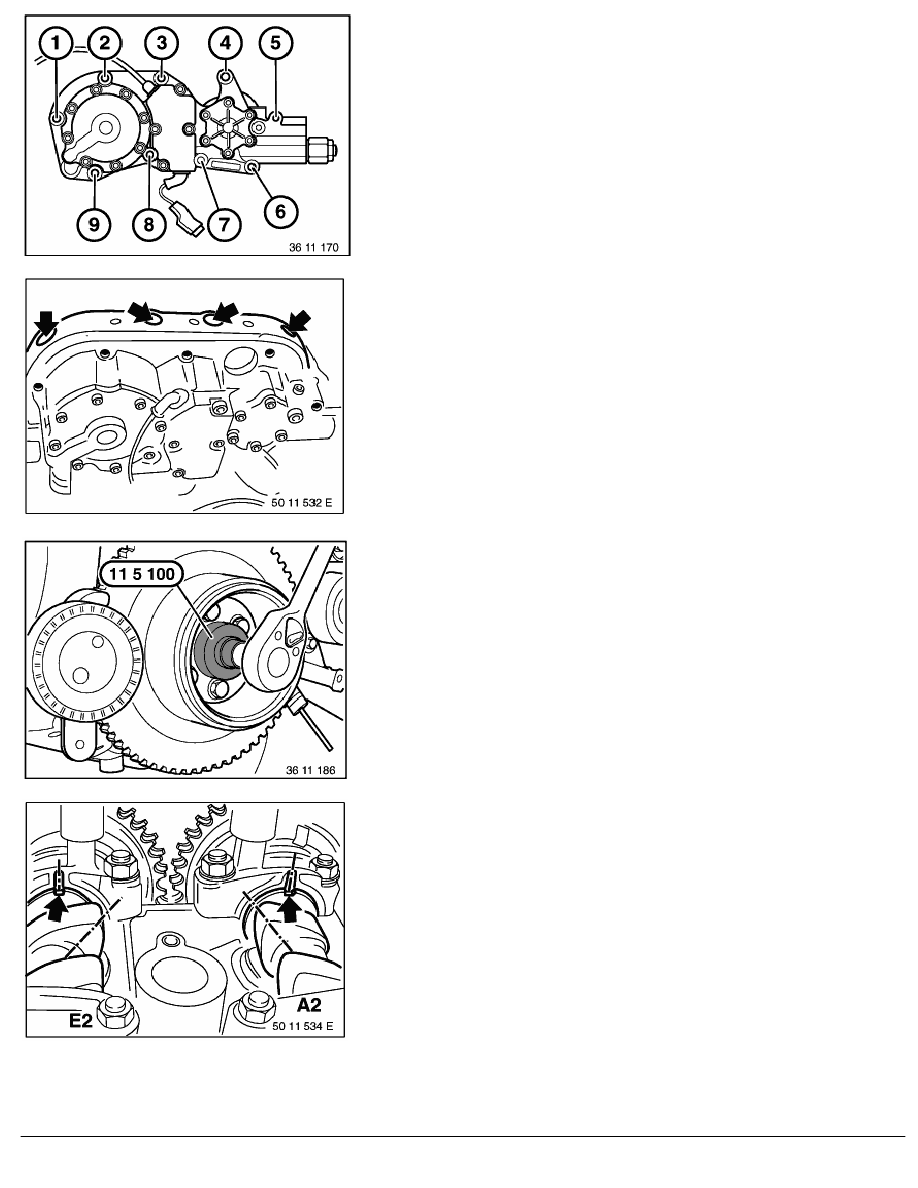 1
2
3
4
5
9
8
7
6
36 11 170

50 11 532 E

11 5 100
36 11 186

E2
A2
50 11 534 E